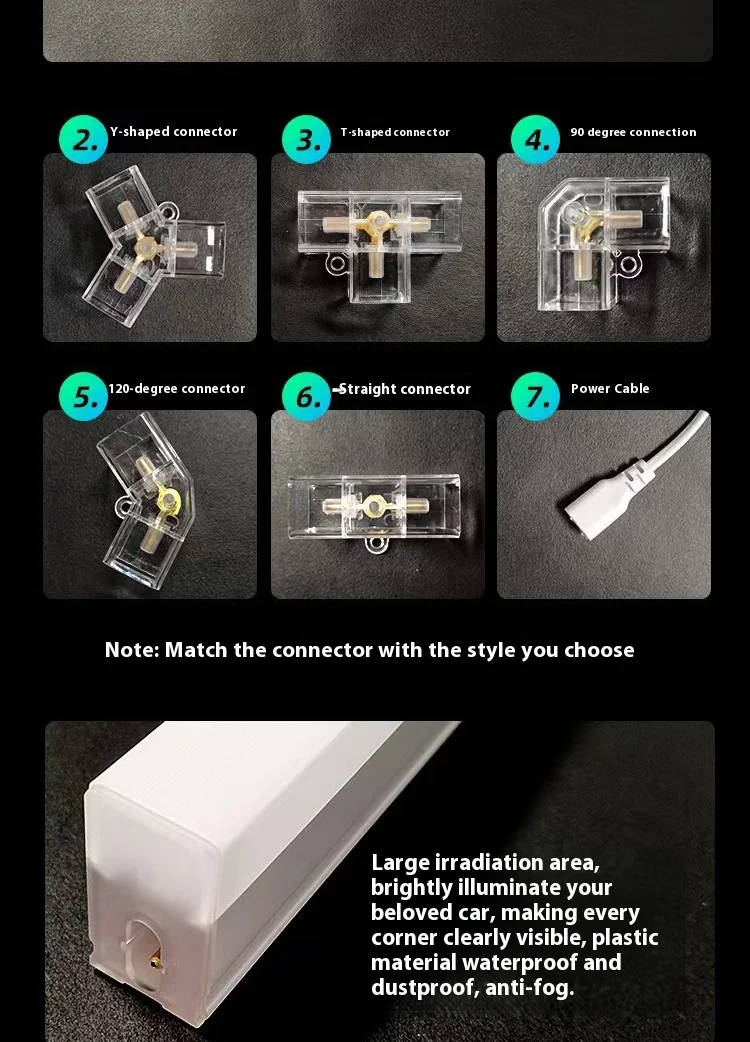 2. Y-shaped connector

3. T-shaped connector

4. 90 degree connection

5. 120-degree connector

6. Straight connector

7. Power Cable

Note: Match the connector with the style you choose

Large irradiation area, brightly illuminate your beloved car, making every corner clearly visible, plastic material waterproof and dustproof, anti-fog.