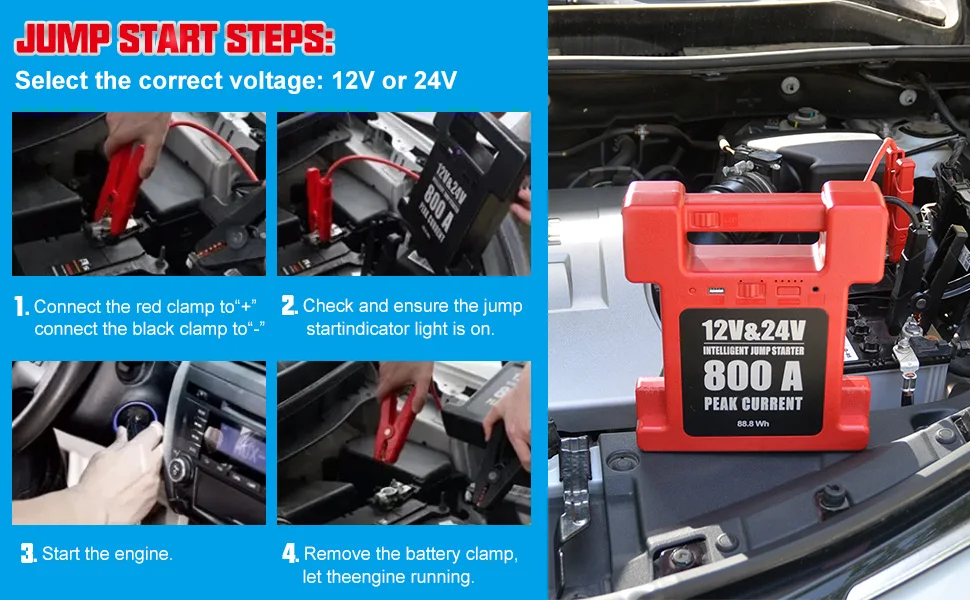 JUMP START STEPS:
Select the correct voltage: 12V or 24V

12V&24V
800 A
PEAK CURRENT

1. Connect the red clamp to"+" connect the black clamp to"-"

2. Check and ensure the jump startindicator light is on.

3. Start the engine.

4. Remove the battery clamp, let theengine running.

12V&24V
INTELLIGENT JUMP STARTER
800 A
PEAK CURRENT
88.8 Wh