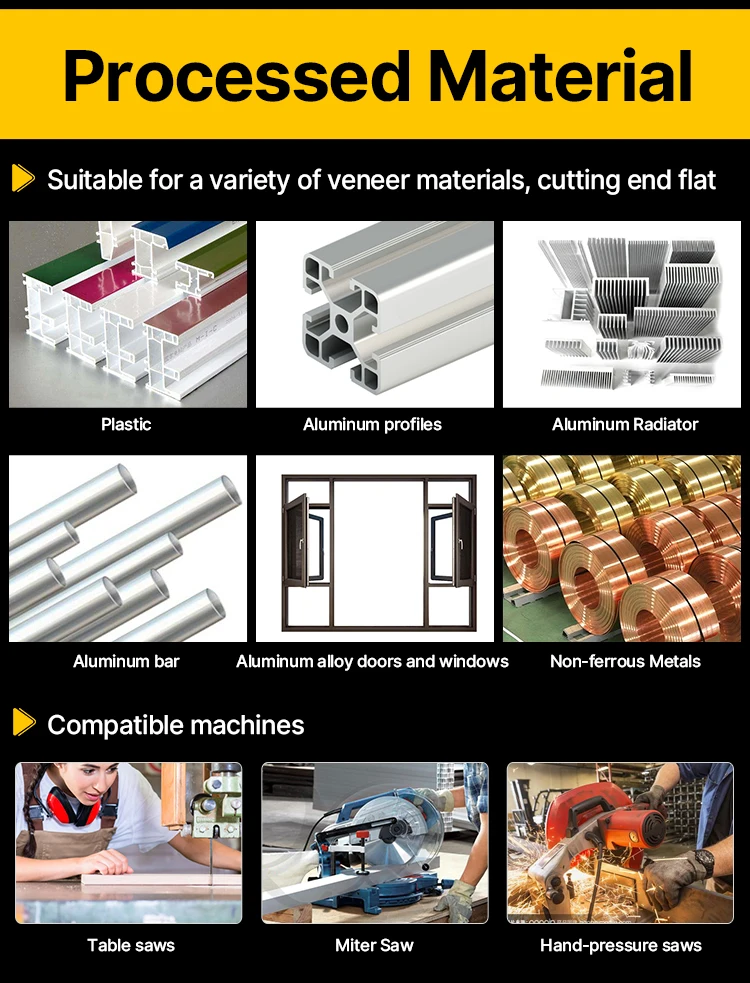 Processed Material

Suitable for a variety of veneer materials, cutting end flat

Plastic

Aluminum profiles

Aluminum Radiator

Aluminum bar

Aluminum alloy doors and windows

Non-ferrous Metals

Compatible machines

Table saws

Miter Saw

Hand-pressure saws