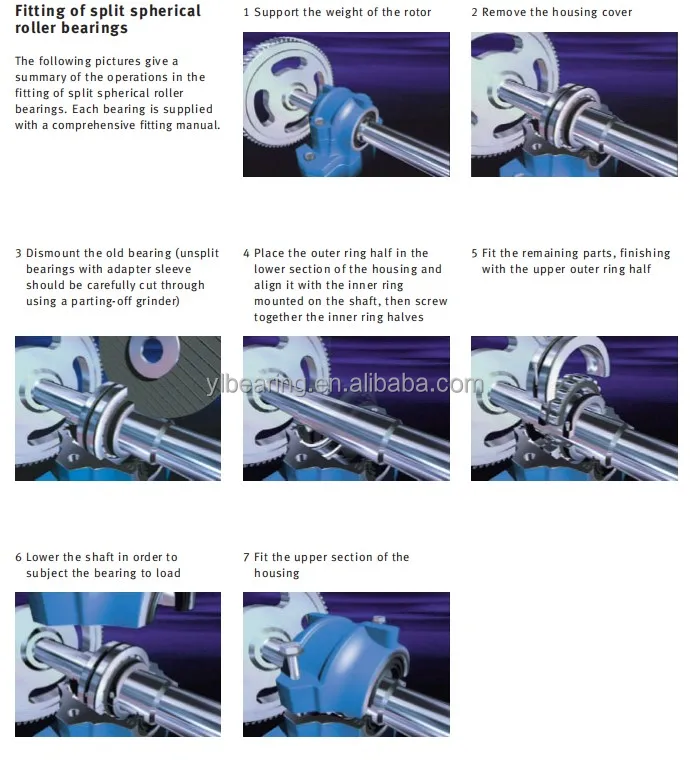 Fitting of split spherical roller bearings

The following pictures give a summary of the operations in the fitting of split spherical roller bearings. Each bearing is supplied with a comprehensive fitting manual.

1 Support the weight of the rotor

2 Remove the housing cover

3 Dismount the old bearing (unsplit bearings with adapter sleeve should be carefully cut through using a parting-off grinder)

4 Place the outer ring half in the lower section of the housing and align it with the inner ring mounted on the shaft, then screw together the inner ring halves

5 Fit the remaining parts, finishing with the upper outer ring half

ylbearing.en.alibaba.com

6 Lower the shaft in order to subject the bearing to load

7 Fit the upper section of the housing