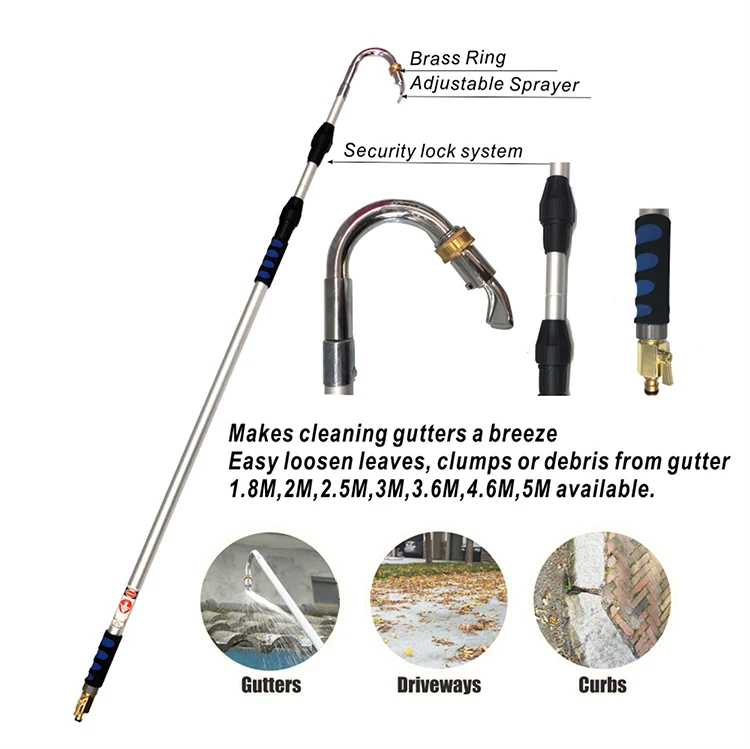 Brass Ring
Adjustable Sprayer
Security lock system

Makes cleaning gutters a breeze
Easy loosen leaves, clumps or debris from gutter
1.8M,2M,2.5M,3M,3.6M,4.6M,5M available.

Gutters
Driveways
Curbs