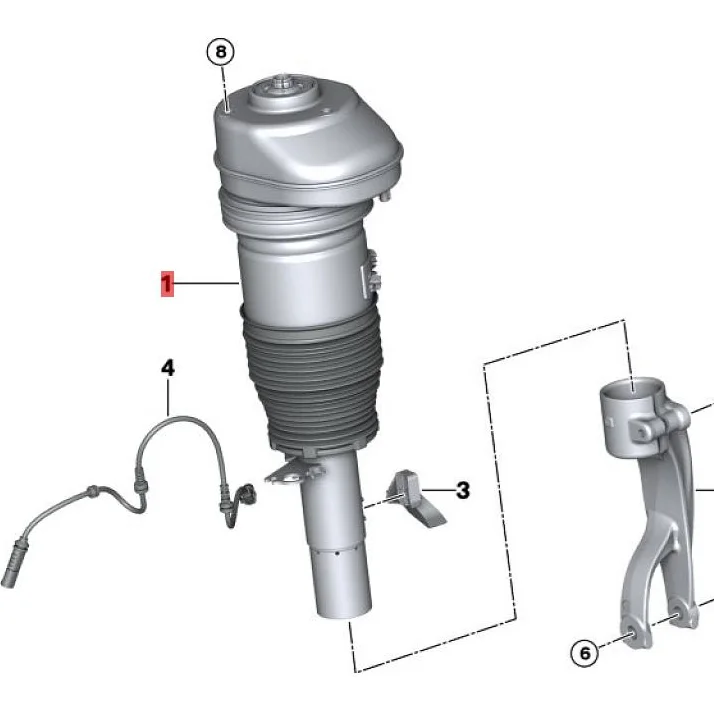 8
1
4
3
6