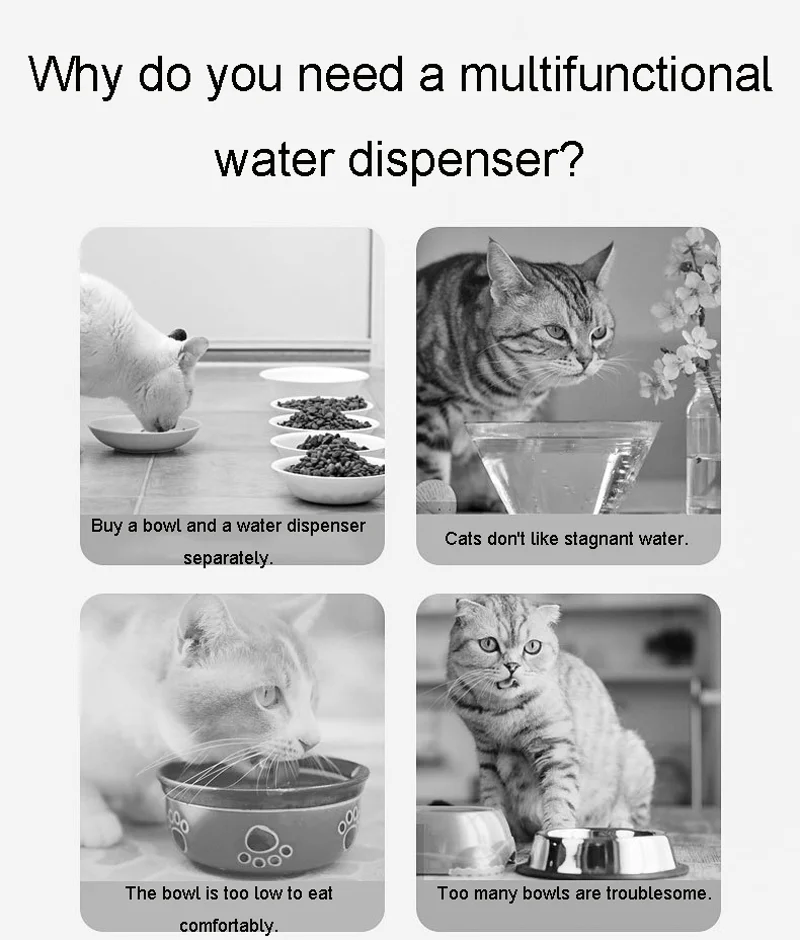 Why do you need a multifunctional water dispenser?

Buy a bowl and a water dispenser separately.

Cats don't like stagnant water.

The bowl is too low to eat comfortably.

Too many bowls are troublesome.