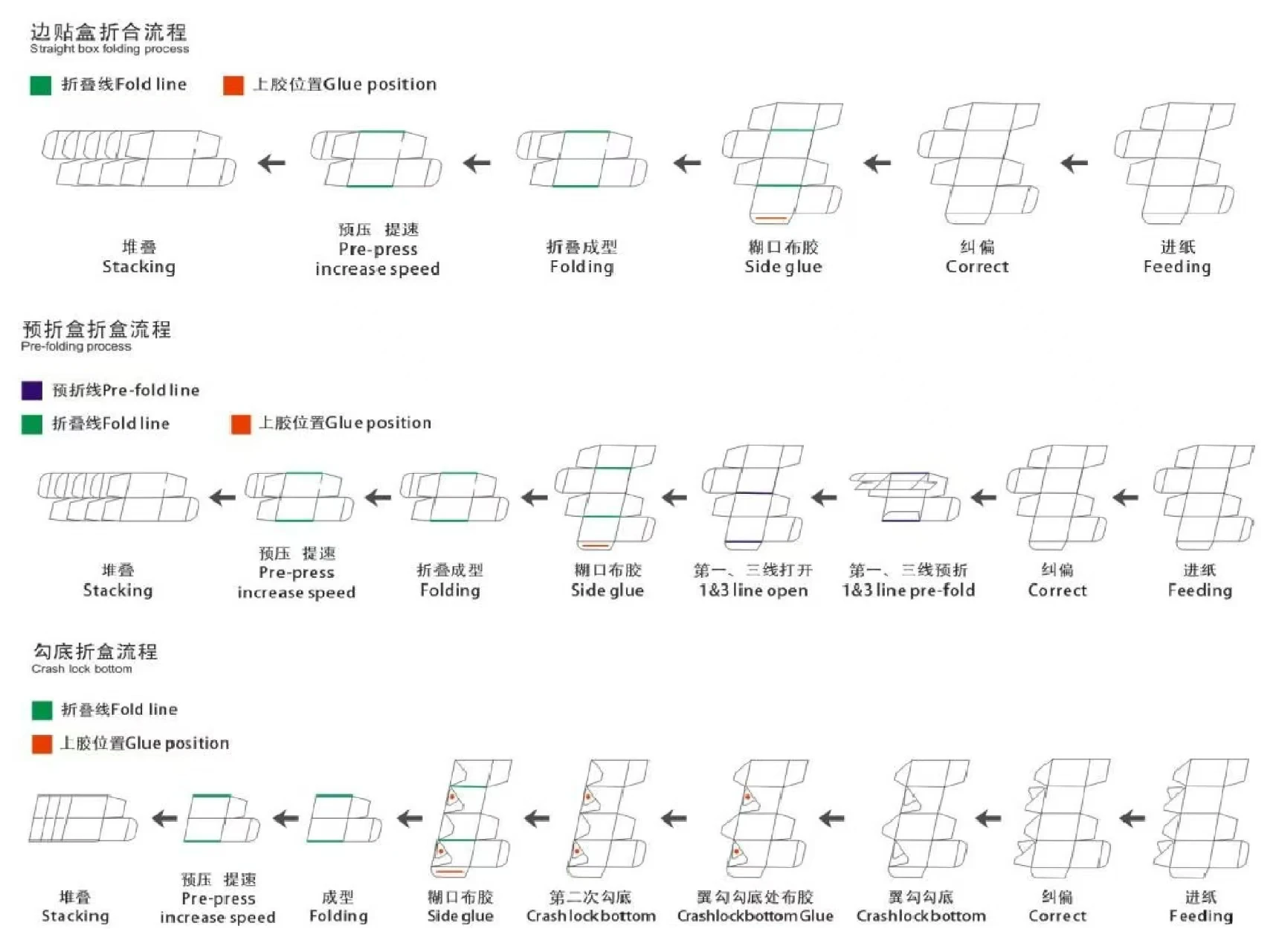 边贴盒折合流程
Straight box folding process

折叠线Fold line
上胶位置Glue position

堆叠
Stacking

预压 提速
Pre-press
increase speed

折叠成型
Folding

糊口布胶
Side glue

纠偏
Correct

进纸
Feeding

预折盒折盒流程
Pre-folding process

预折线Pre-fold line
折叠线Fold line
上胶位置Glue position

堆叠
Stacking

预压 提速
Pre-press
increase speed

折叠成型
Folding

糊口布胶
Side glue

第一、三线打开
1&3 line open

第一、三线预折
1&3 line pre-fold

纠偏
Correct

进纸
Feeding

勾底折盒流程
Crash lock bottom

折叠线Fold line
上胶位置Glue position

堆叠
Stacking

预压 提速
Pre-press
increase speed

成型
Folding

糊口布胶
Side glue

第二次勾底
Crash lock bottom

翼勾勾底处布胶
Crashlockbottom Glue

翼勾勾底
Crashlockbottom

纠偏
Correct

进纸
Feeding