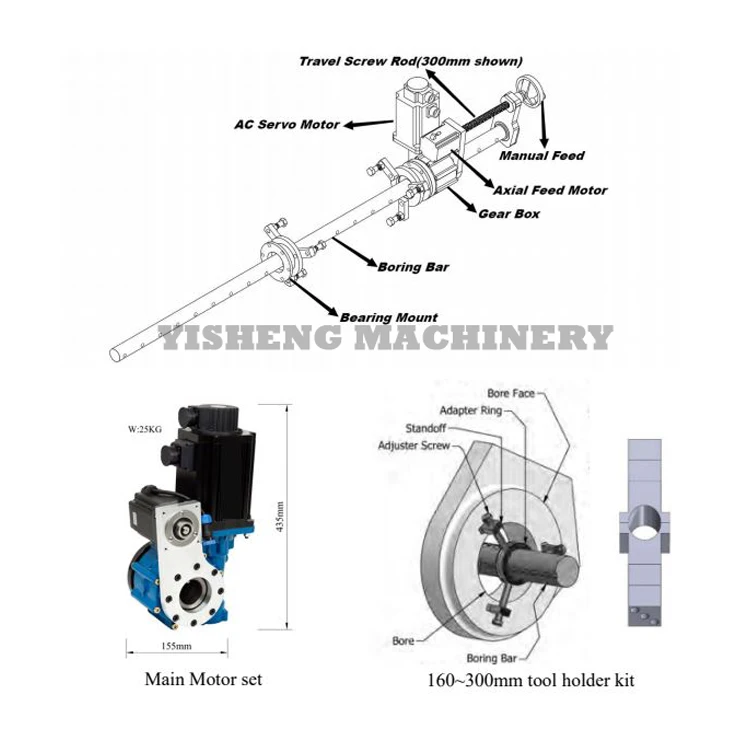 Travel Screw Rod(300mm shown)

AC Servo Motor

Manual Feed

Axial Feed Motor

Gear Box

Boring Bar

Bearing Mount

YISHENG MACHINERY

W:25KG

435mm

155mm

Main Motor set

Bore Face

Adapter Ring

Standoff

Adjuster Screw

Bore

Boring Bar

160~300mm tool holder kit