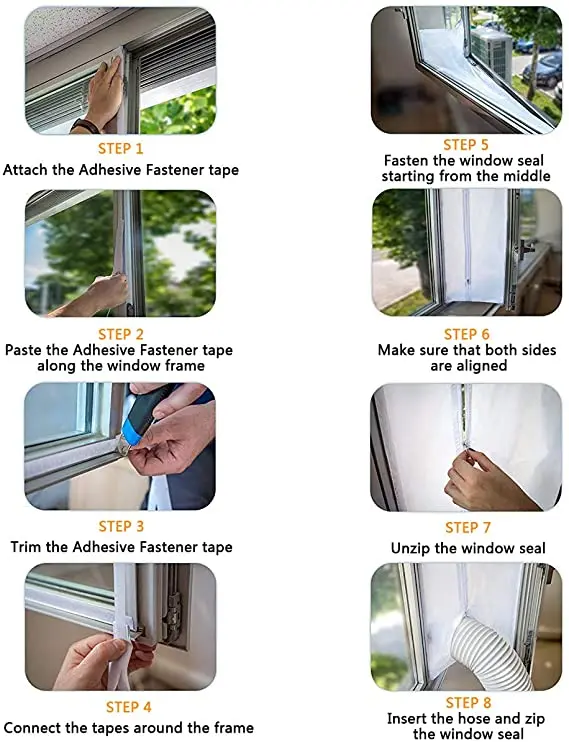 STEP 1
Attach the Adhesive Fastener tape

STEP 2
Paste the Adhesive Fastener tape along the window frame

STEP 3
Trim the Adhesive Fastener tape

STEP 4
Connect the tapes around the frame

STEP 5
Fasten the window seal starting from the middle

STEP 6
Make sure that both sides are aligned

STEP 7
Unzip the window seal

STEP 8
Insert the hose and zip the window seal