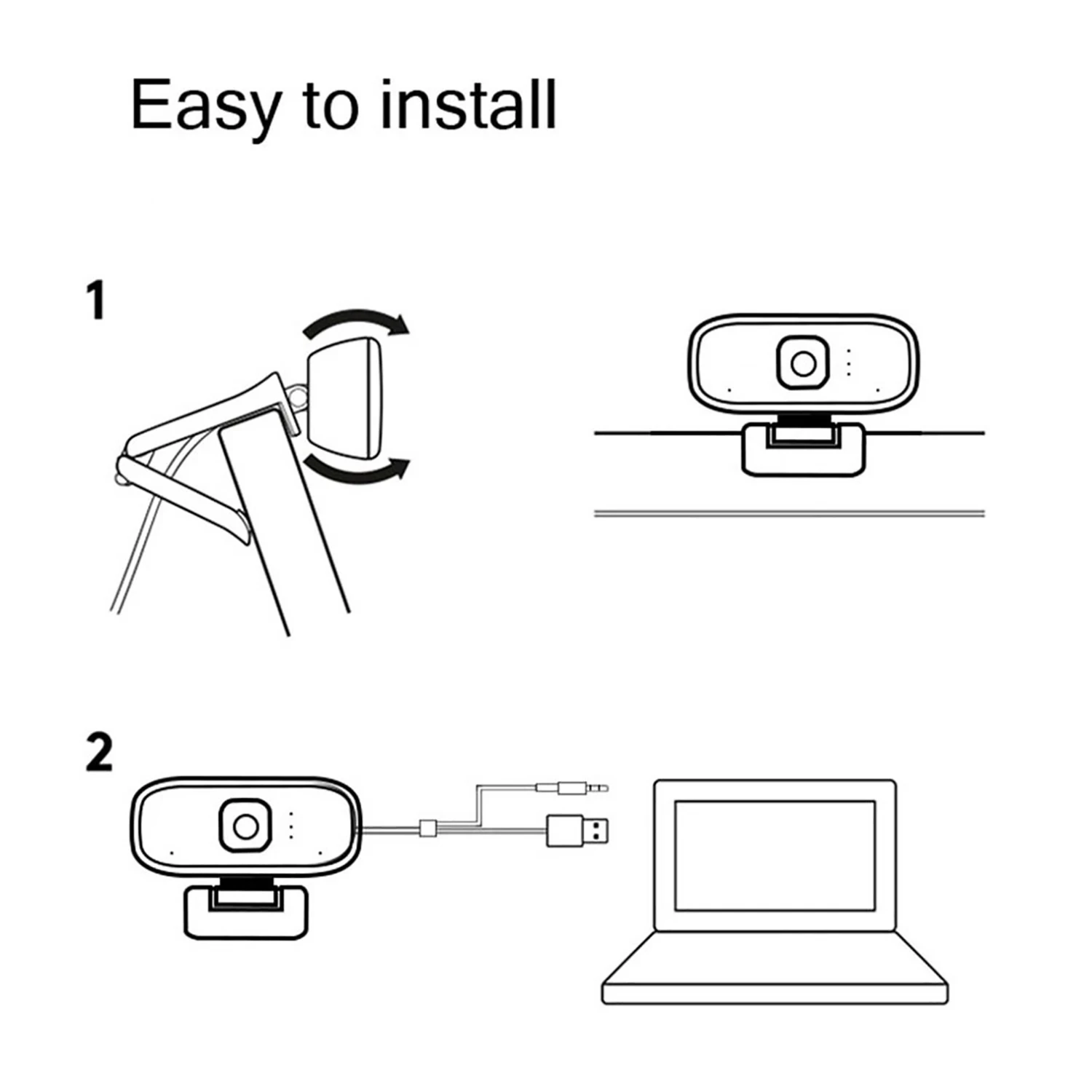 Easy to install

1

2