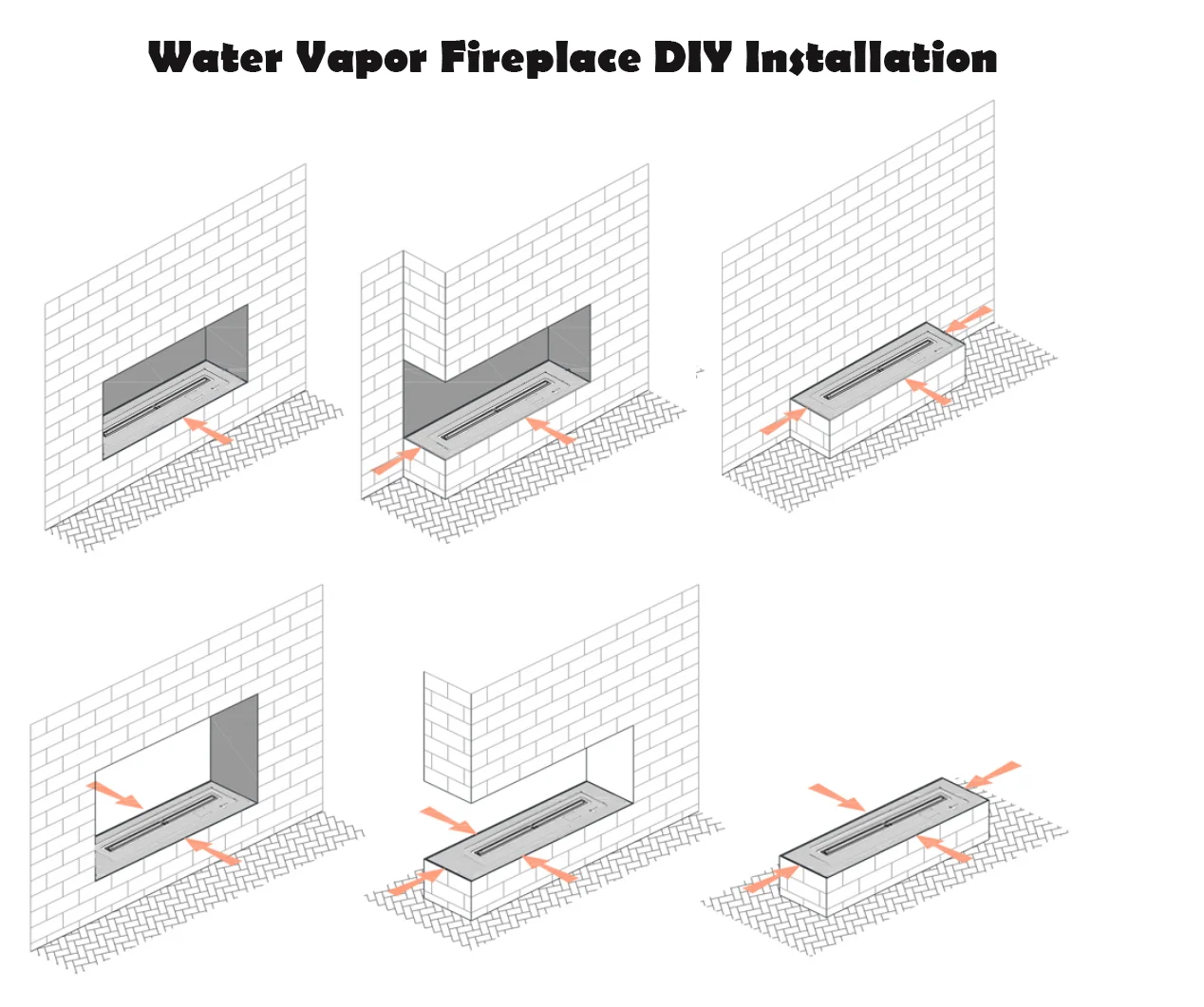 Water Vapor Fireplace DIY Installation