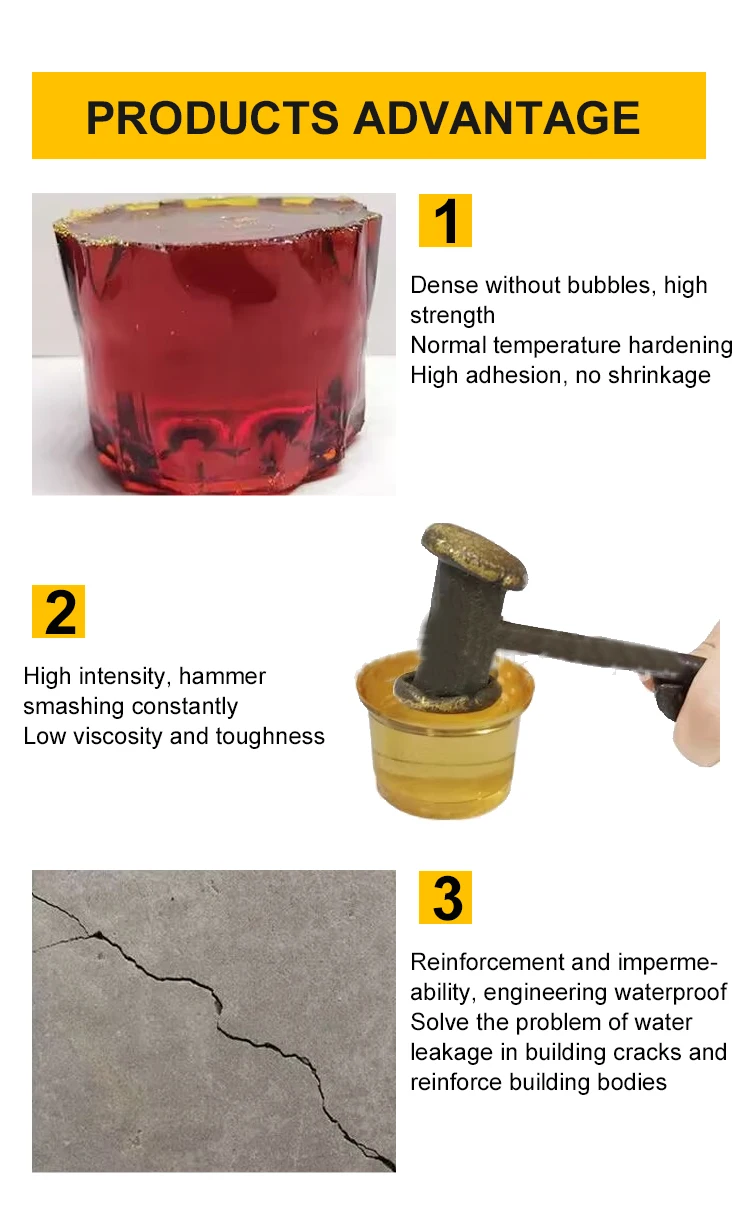 PRODUCTS ADVANTAGE

1

Dense without bubbles, high strength
Normal temperature hardening
High adhesion, no shrinkage

2

High intensity, hammer smashing constantly
Low viscosity and toughness

3

Reinforcement and impermeability, engineering waterproof
Solve the problem of water leakage in building cracks and reinforce building bodies