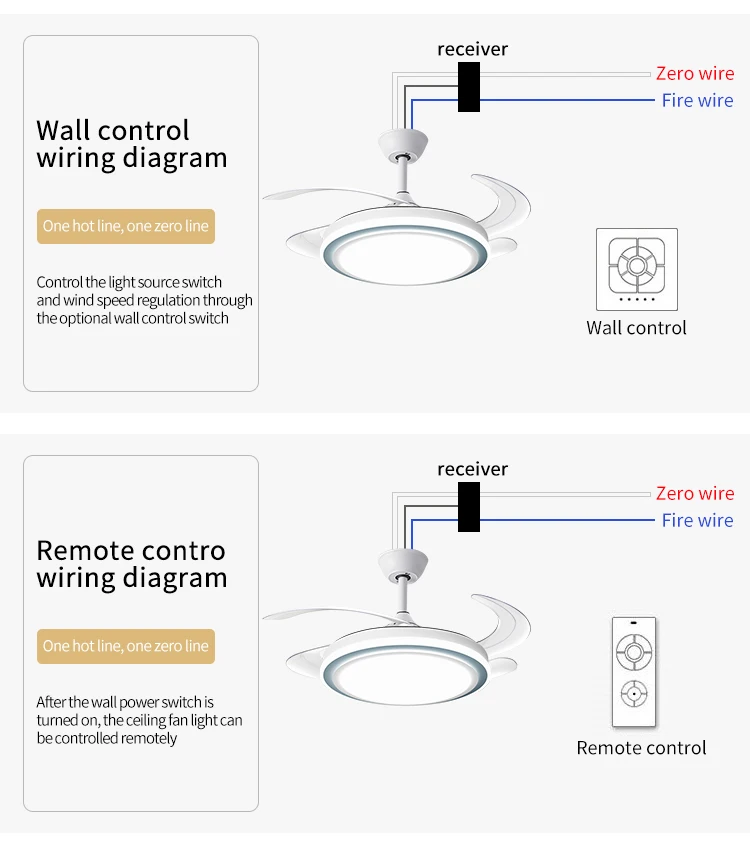 Wall control wiring diagram

One hot line, one zero line

Control the light source switch and wind speed regulation through the optional wall control switch

receiver

Zero wire

Fire wire

Wall control

Remote contro wiring diagram

One hot line, one zero line

After the wall power switch is turned on, the ceiling fan light can be controlled remotely

receiver

Zero wire

Fire wire

Remote control