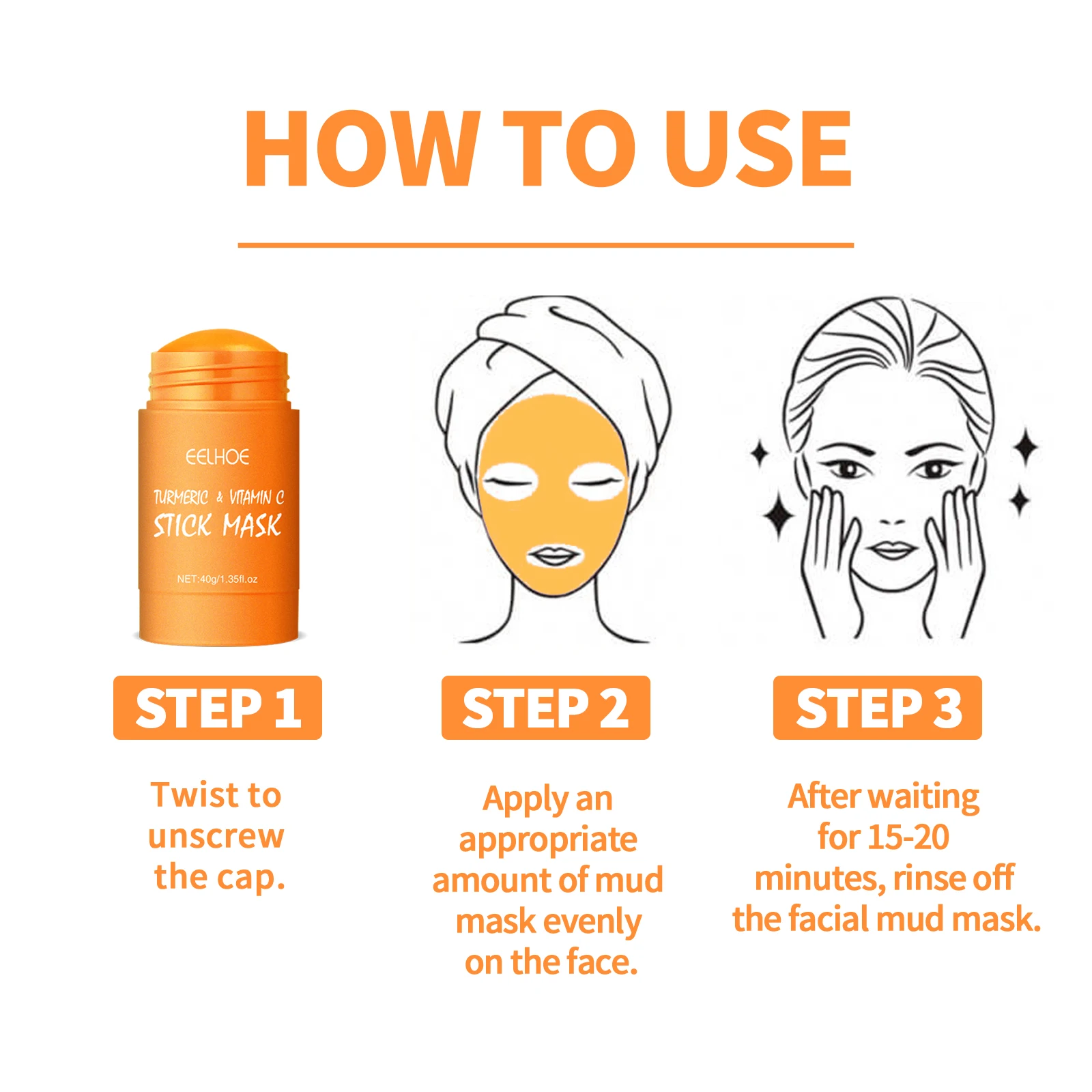 HOW TO USE

EELHOE
TURMERIC & VITAMIN C
STICK MASK
NET:40g/1.35fl.oz

STEP 1
Twist to unscrew the cap.

STEP 2
Apply an appropriate amount of mud mask evenly on the face.

STEP 3
After waiting for 15-20 minutes, rinse off the facial mud mask.