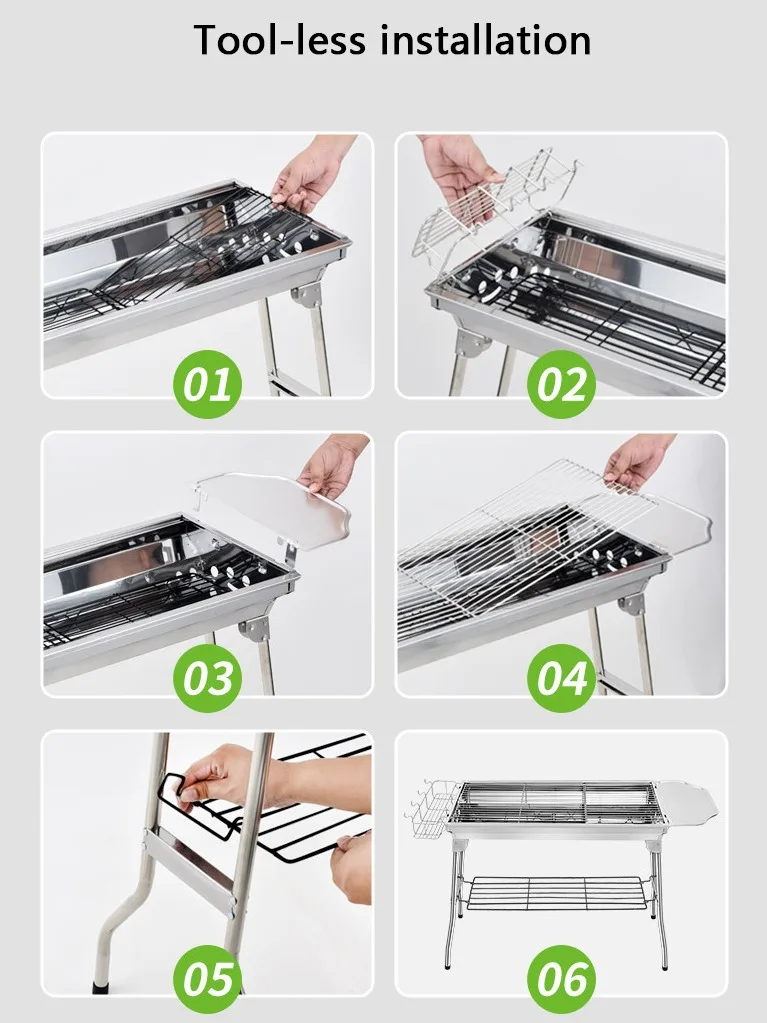 Tool-less installation

01

02

03

04

05

06