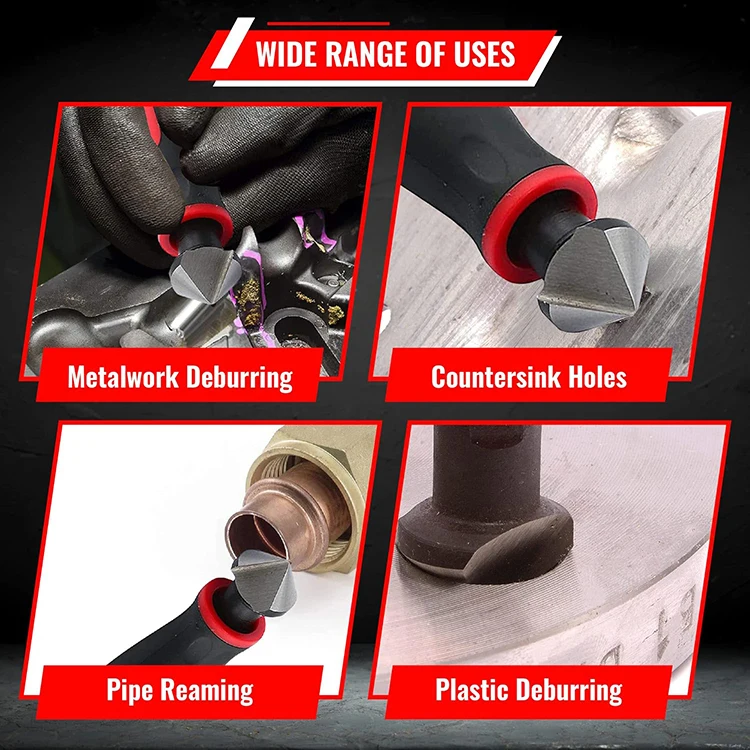 WIDE RANGE OF USES

Metalwork Deburring

Countersink Holes

Pipe Reaming

Plastic Deburring