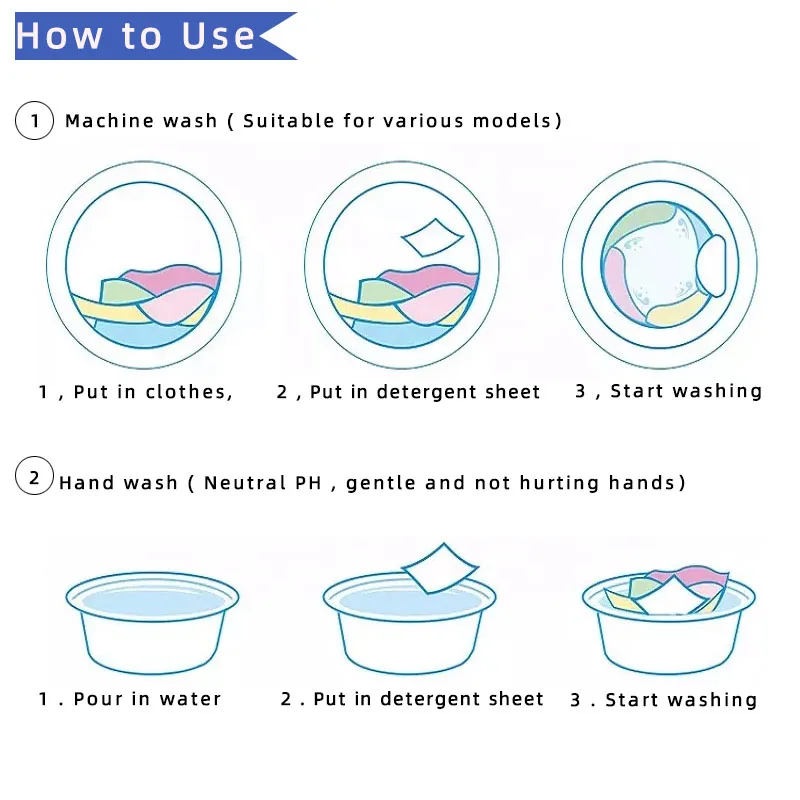 How to Use

1 Machine wash ( Suitable for various models)

1 , Put in clothes,
2 , Put in detergent sheet
3 , Start washing

2 Hand wash ( Neutral PH , gentle and not hurting hands)

1 . Pour in water
2 . Put in detergent sheet
3 . Start washing