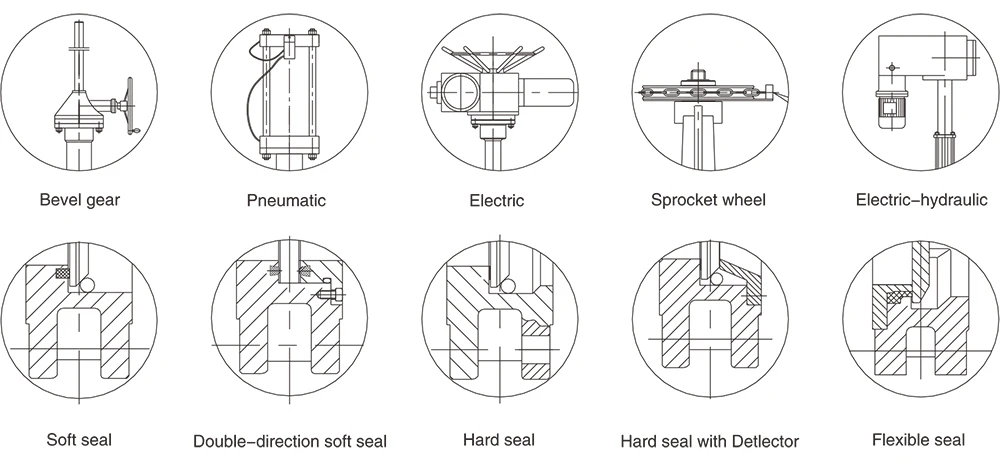 Bevel gear

Pneumatic

Electric

Sprocket wheel

Electric–hydraulic

Soft seal

Double–direction soft seal

Hard seal

Hard seal with Detlector

Flexible seal