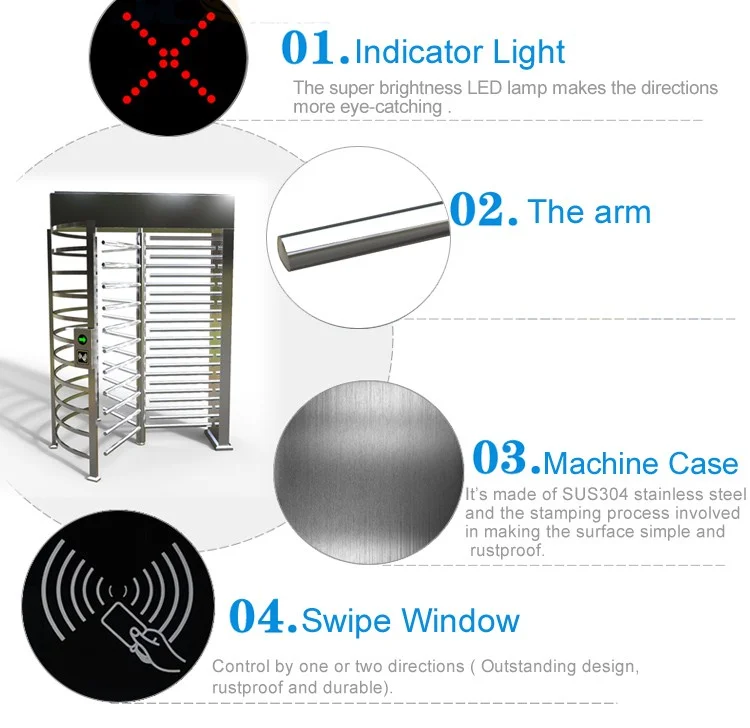 01. Indicator Light

The super brightness LED lamp makes the directions more eye-catching .

02. The arm

03. Machine Case

It's made of SUS304 stainless steel and the stamping process involved in making the surface simple and rustproof.

04. Swipe Window

Control by one or two directions ( Outstanding design, rustproof and durable).