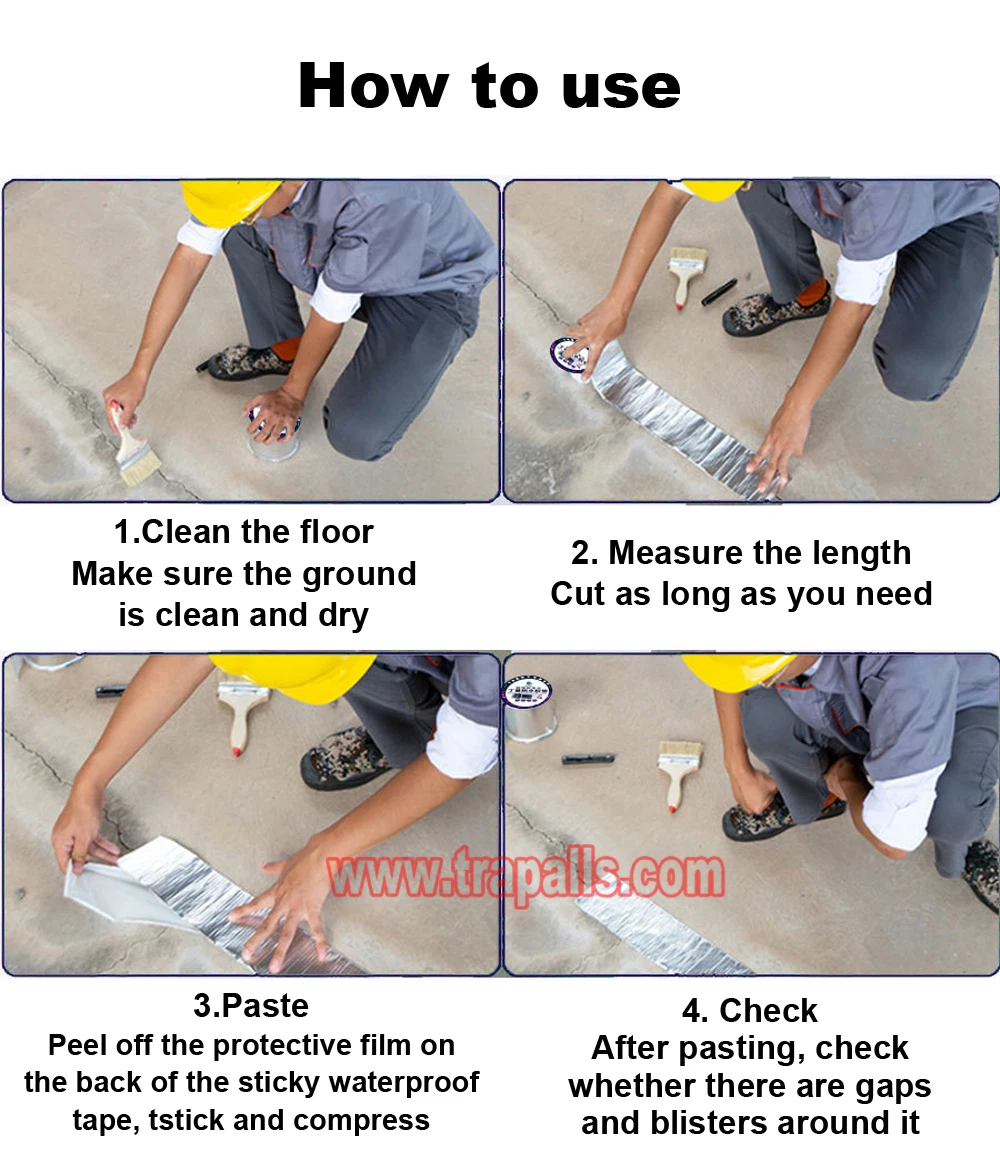 How to use

1.Clean the floor
Make sure the ground is clean and dry

2. Measure the length
Cut as long as you need

www.trapalls.com

3.Paste
Peel off the protective film on the back of the sticky waterproof tape, tstick and compress

4. Check
After pasting, check whether there are gaps and blisters around it