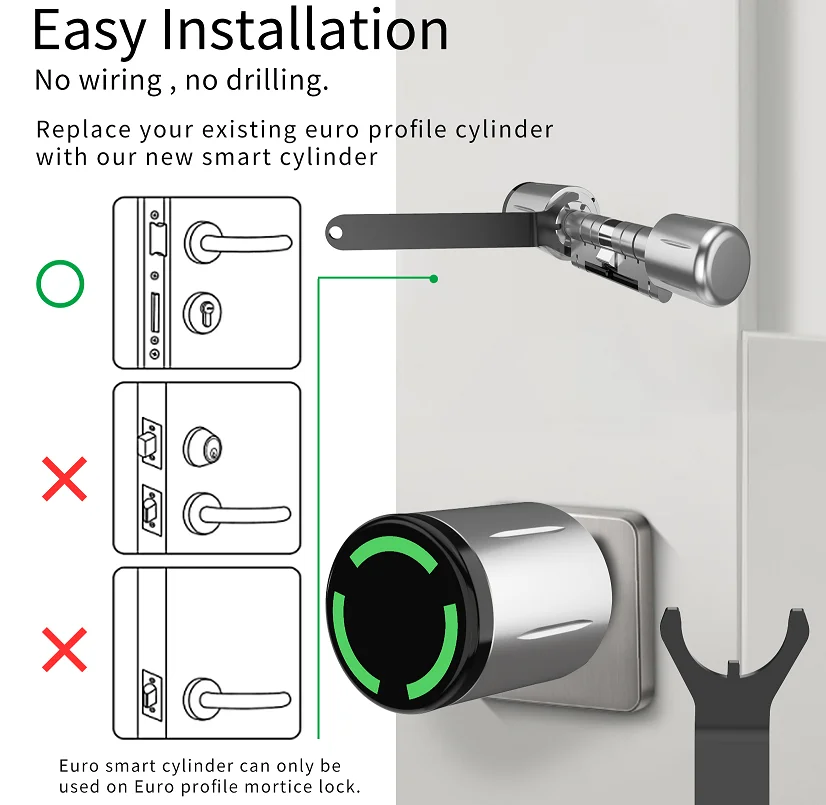 Easy Installation
No wiring , no drilling.

Replace your existing euro profile cylinder with our new smart cylinder

Euro smart cylinder can only be used on Euro profile mortice lock.