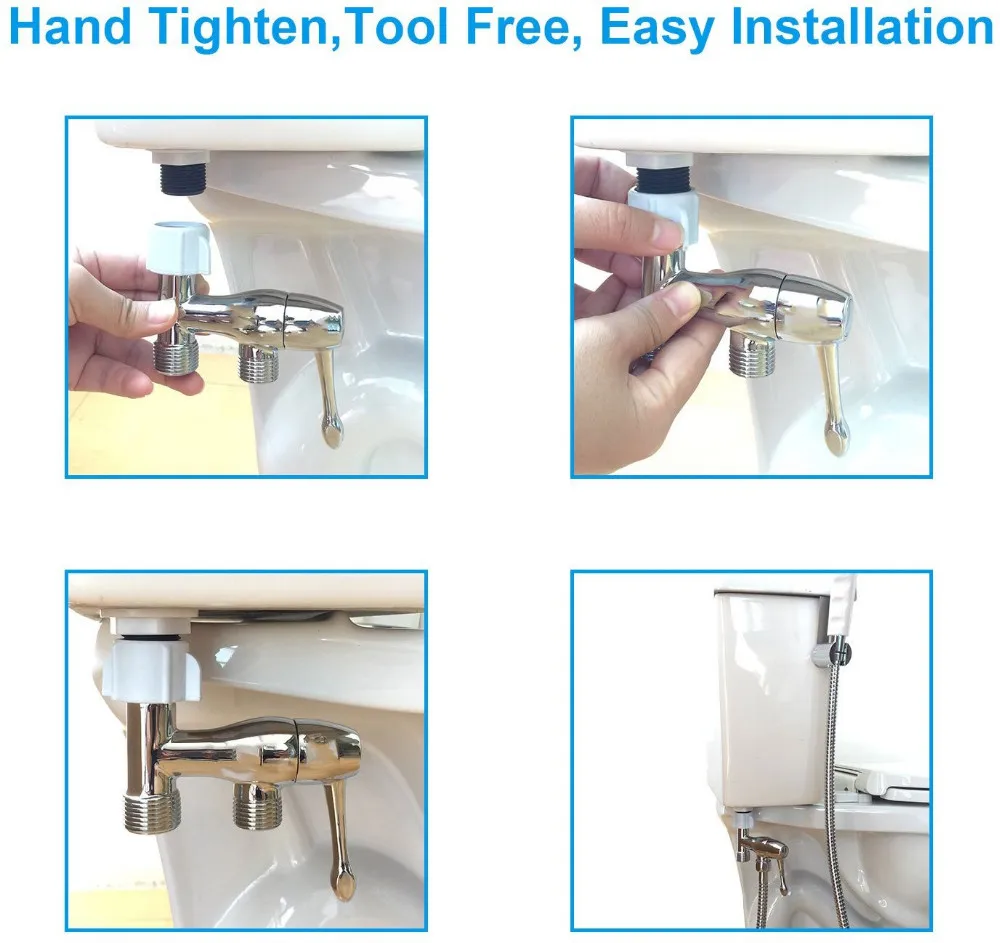 Hand Tighten,Tool Free, Easy Installation