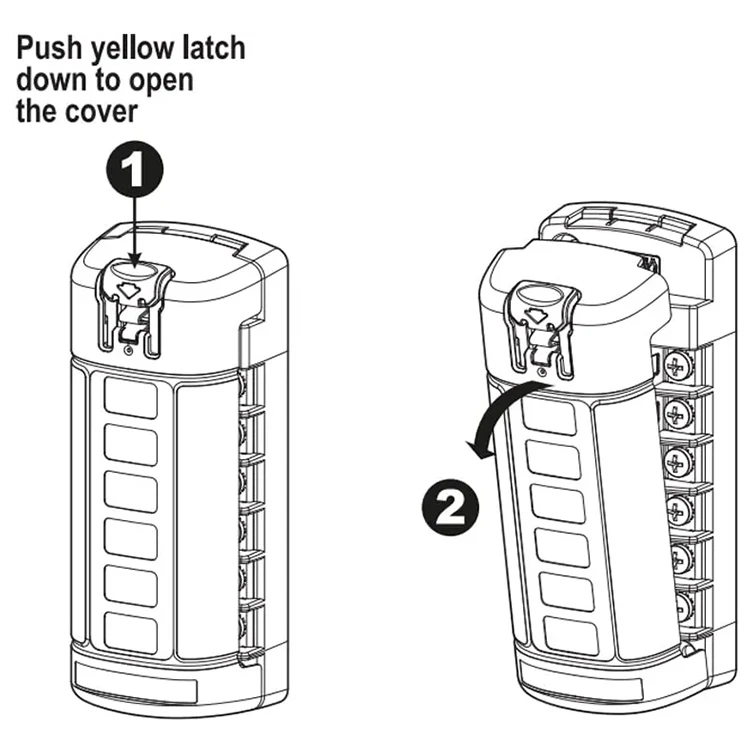 Push yellow latch down to open the cover

1

2