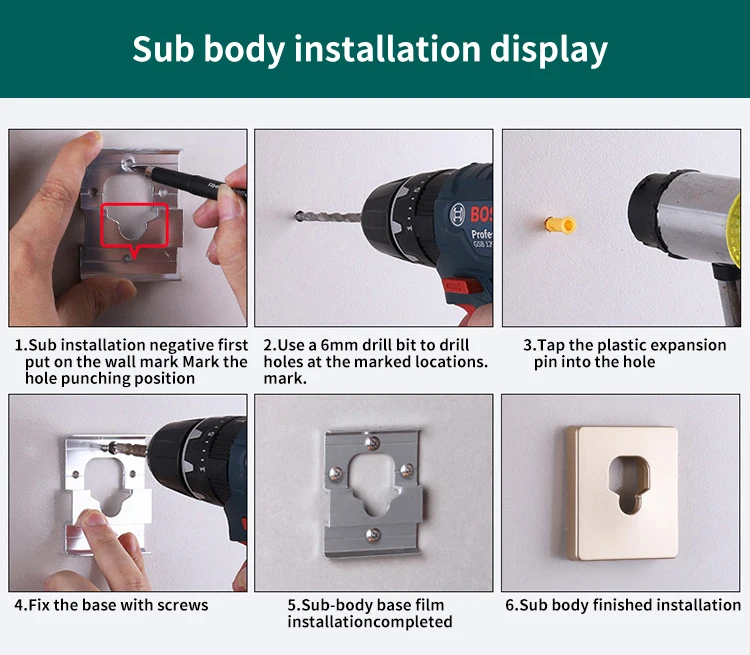 Sub body installation display

BOS
Profe
GSB 12

1.Sub installation negative first put on the wall mark Mark the hole punching position

2.Use a 6mm drill bit to drill holes at the marked locations. mark.

3.Tap the plastic expansion pin into the hole

4.Fix the base with screws

5.Sub-body base film installationcompleted

6.Sub body finished installation