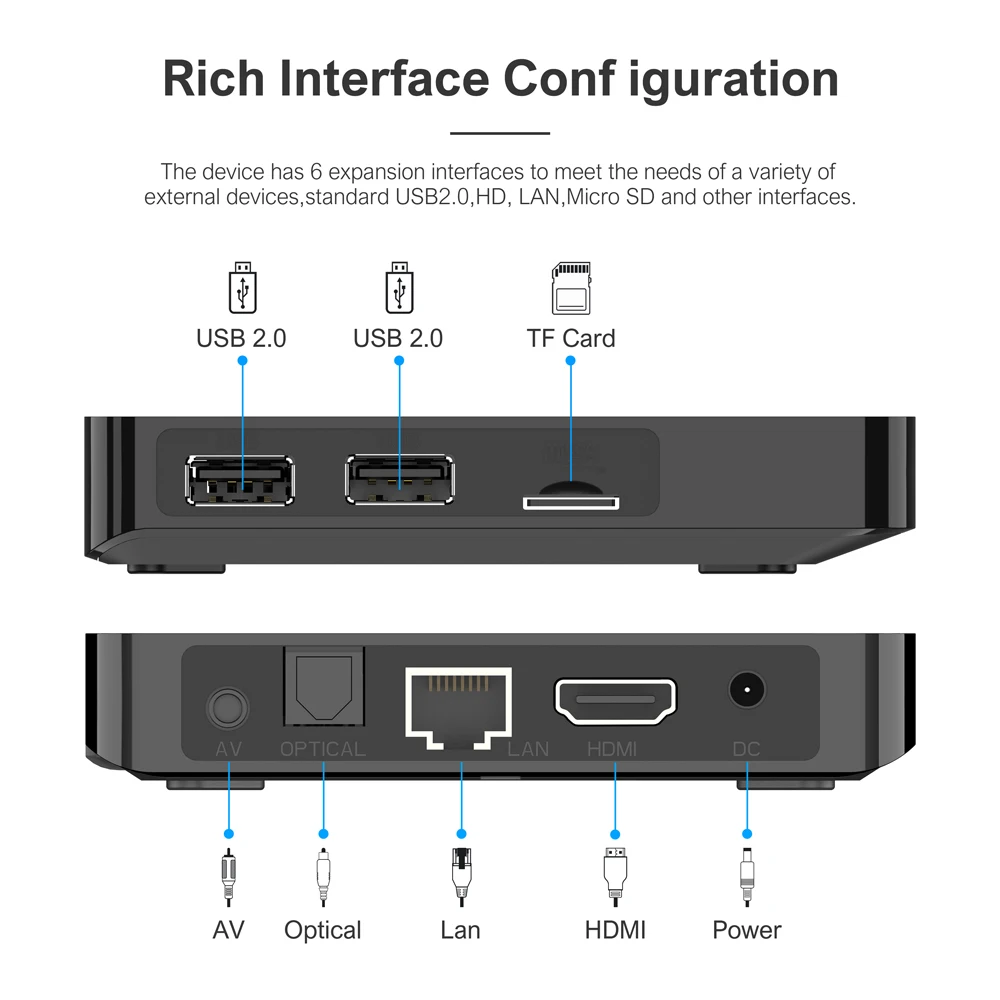 Rich Interface Conf iguration

The device has 6 expansion interfaces to meet the needs of a variety of external devices,standard USB2.0,HD, LAN,Micro SD and other interfaces.

USB 2.0
USB 2.0
TF Card

AV
OPTICAL
LAN
HDMI
DC

AV
Optical
Lan
HDMI
Power