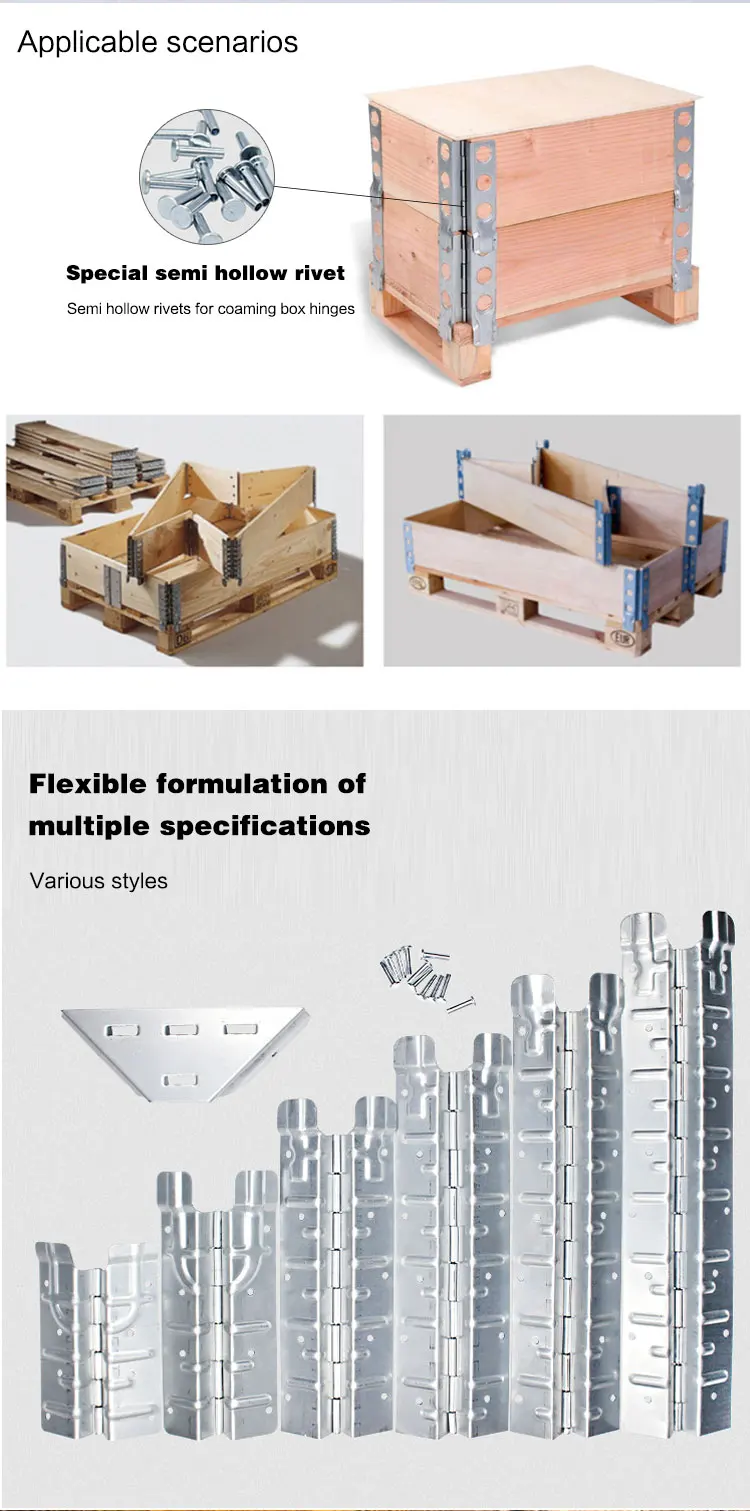 Applicable scenarios

Special semi hollow rivet

Semi hollow rivets for coaming box hinges

Flexible formulation of multiple specifications

Various styles