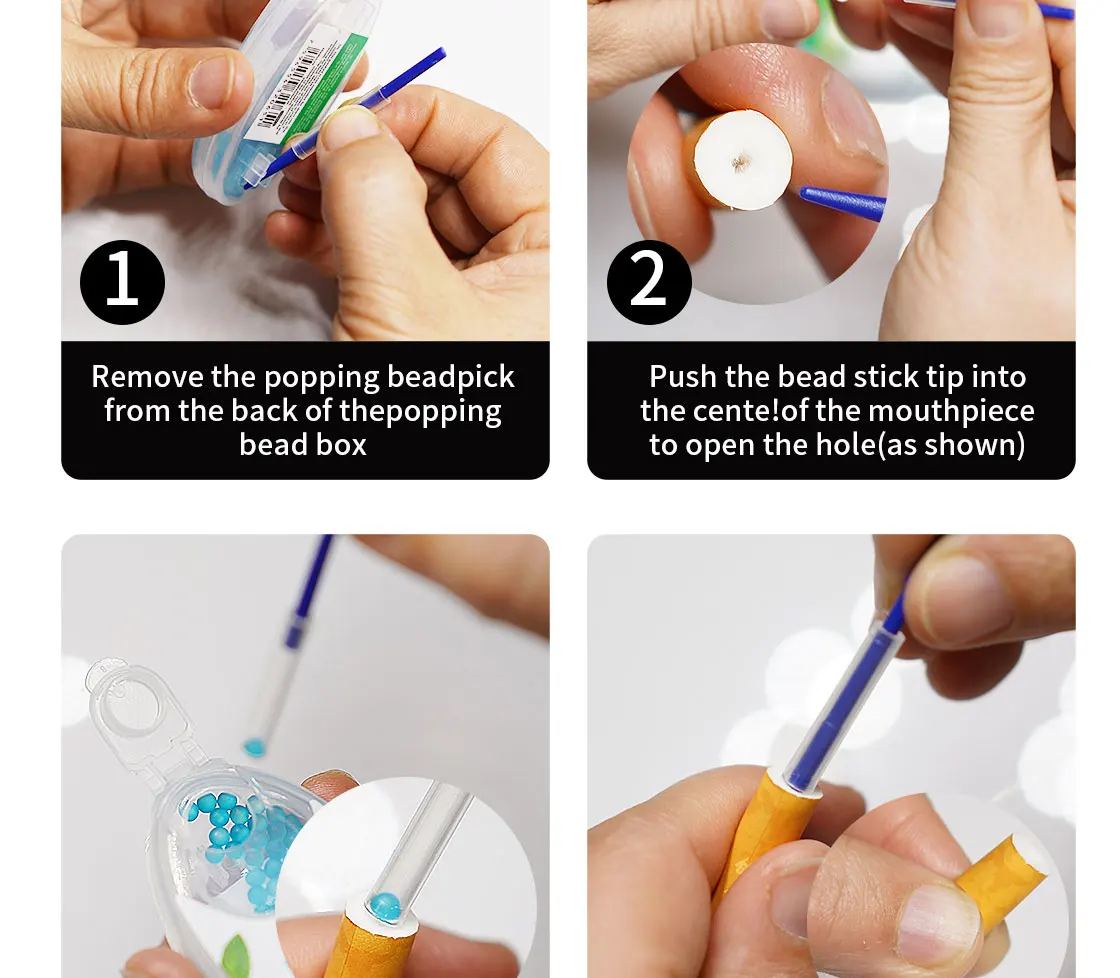 1

Remove the popping beadpick from the back of thepopping bead box

2

Push the bead stick tip into the cente!of the mouthpiece to open the hole(as shown)