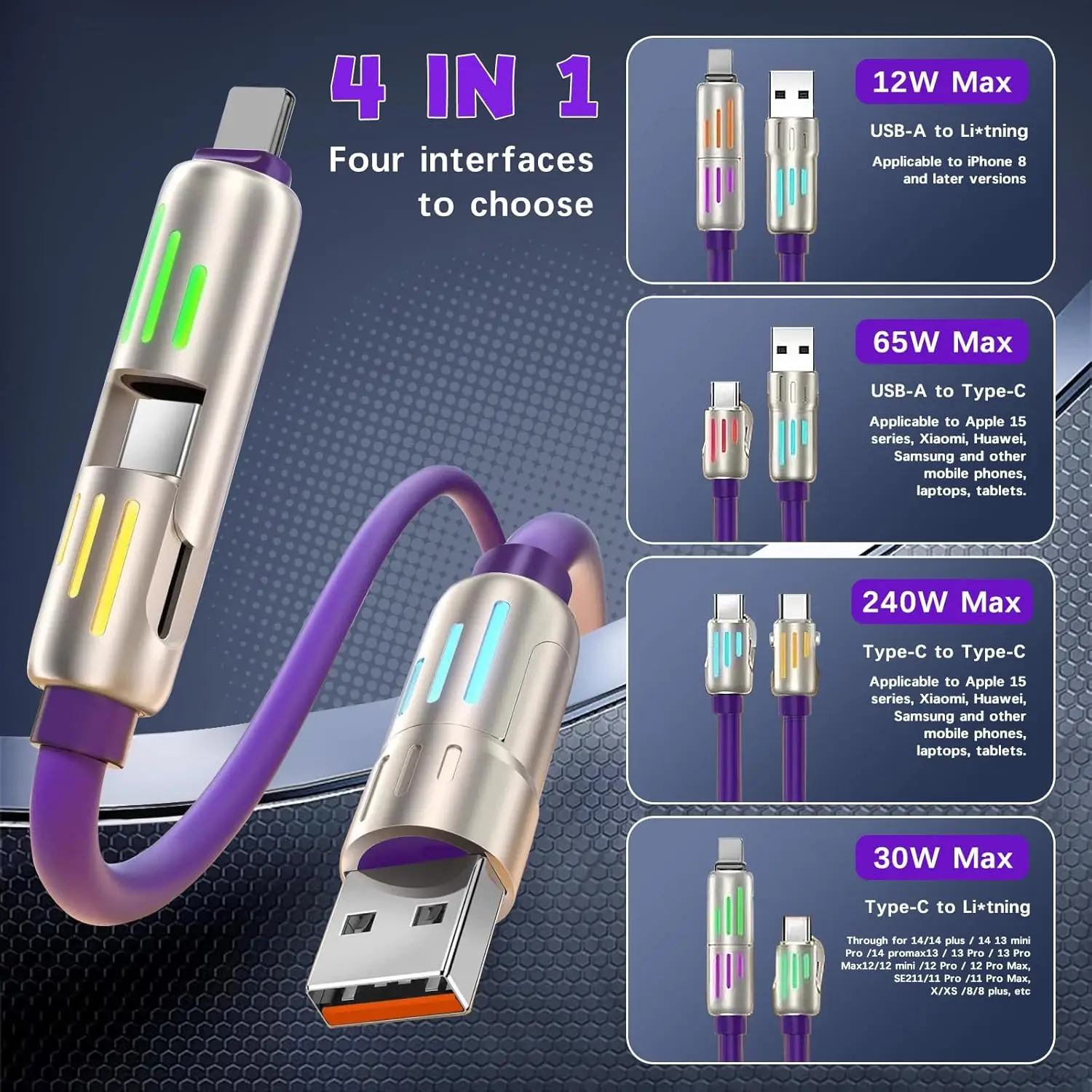 4 IN 1

Four interfaces to choose

12W Max

USB-A to Li*tning

Applicable to iPhone 8 and later versions

65W Max

USB-A to Type-C

Applicable to Apple 15 series, Xiaomi, Huawei, Samsung and other mobile phones, laptops, tablets.

240W Max

Type-C to Type-C

Applicable to Apple 15 series, Xiaomi, Huawei, Samsung and other mobile phones, laptops, tablets.

30W Max

Type-C to Li*tning

Through for 14/14 plus / 14 13 mini Pro /14 promax13 / 13 Pro / 13 Pro Max12/12 mini /12 Pro / 12 Pro Max, SE211/11 Pro /11 Pro Max, X/XS /8/8 plus, etc