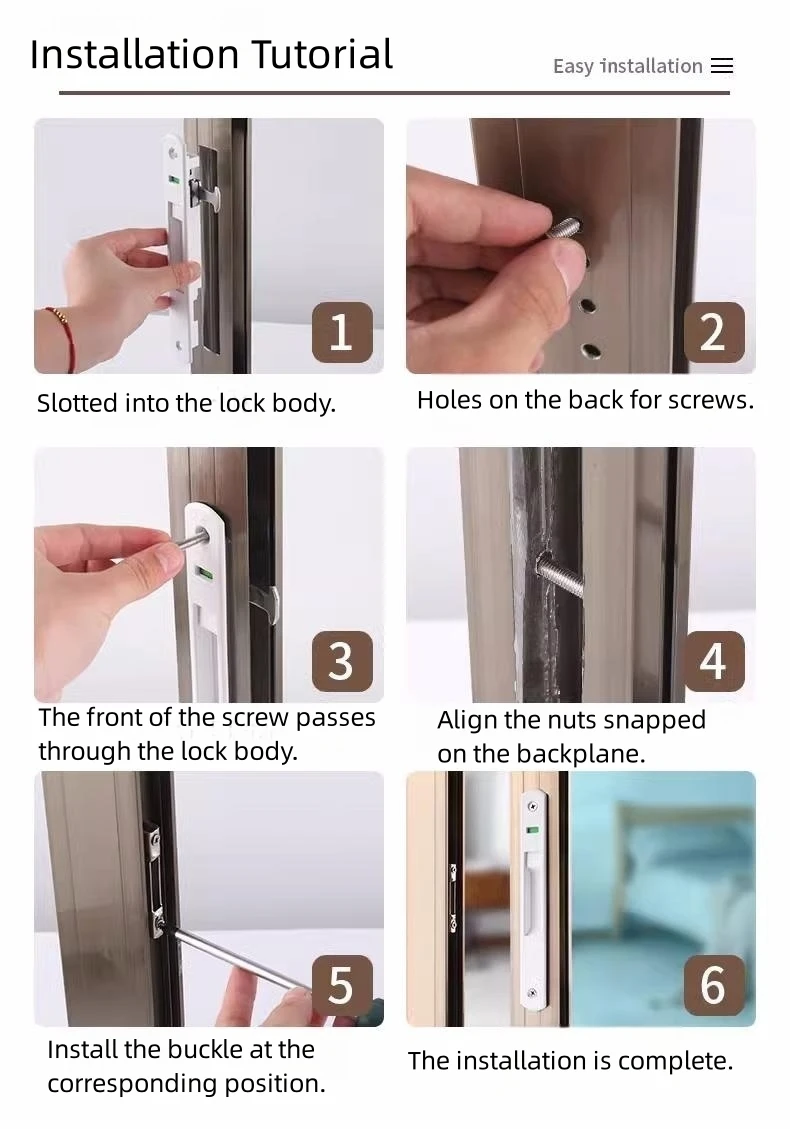 Installation Tutorial

Easy installation

1

Slotted into the lock body.

2

Holes on the back for screws.

3

The front of the screw passes through the lock body.

4

Align the nuts snapped on the backplane.

5

Install the buckle at the corresponding position.

6

The installation is complete.