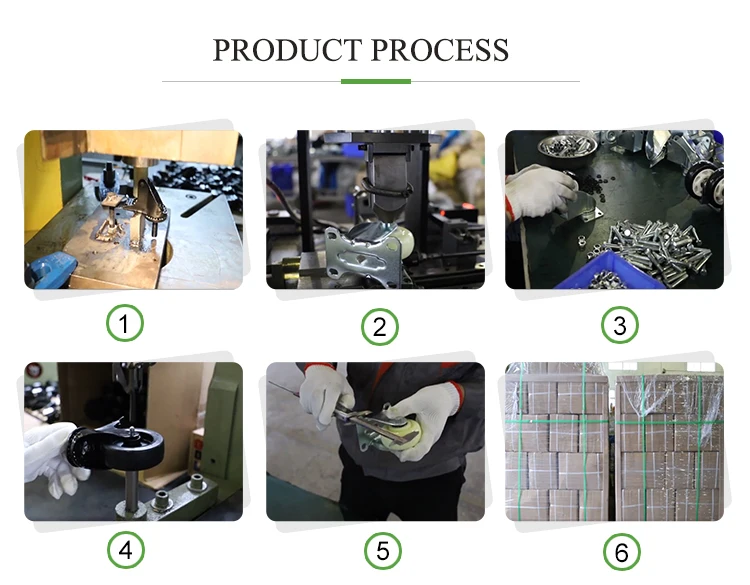 PRODUCT PROCESS

1

2

3

4

5

6