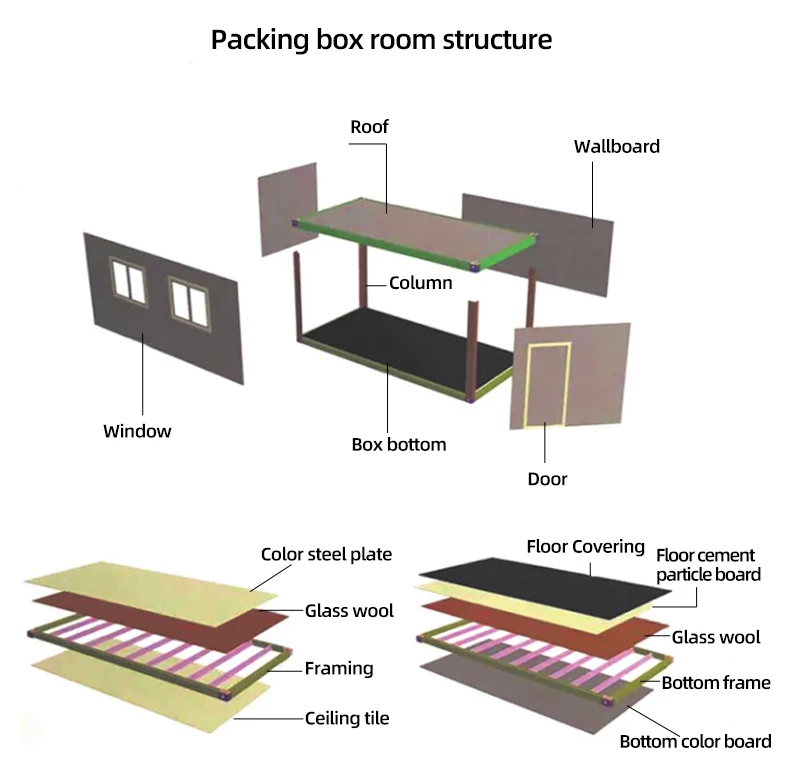 Packing box room structure

Roof

Wallboard

Column

Window

Box bottom

Door

Color steel plate

Glass wool

Framing

Ceiling tile

Floor Covering

Floor cement particle board

Glass wool

Bottom frame

Bottom color board