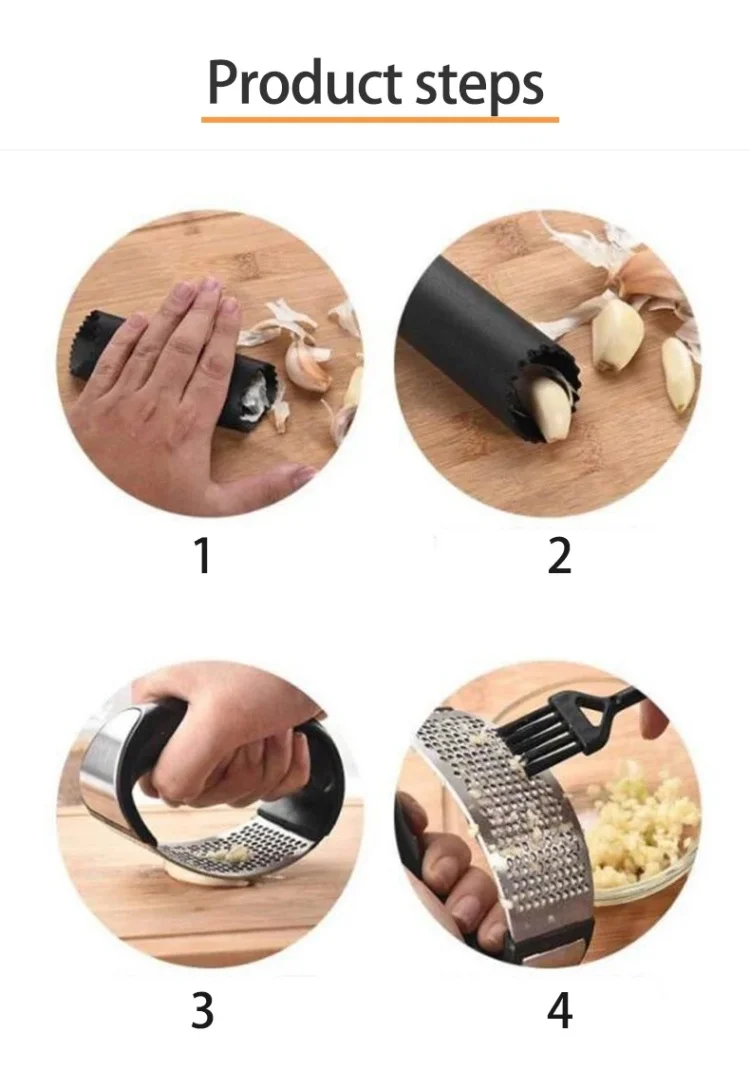 Product steps

1

2

3

4