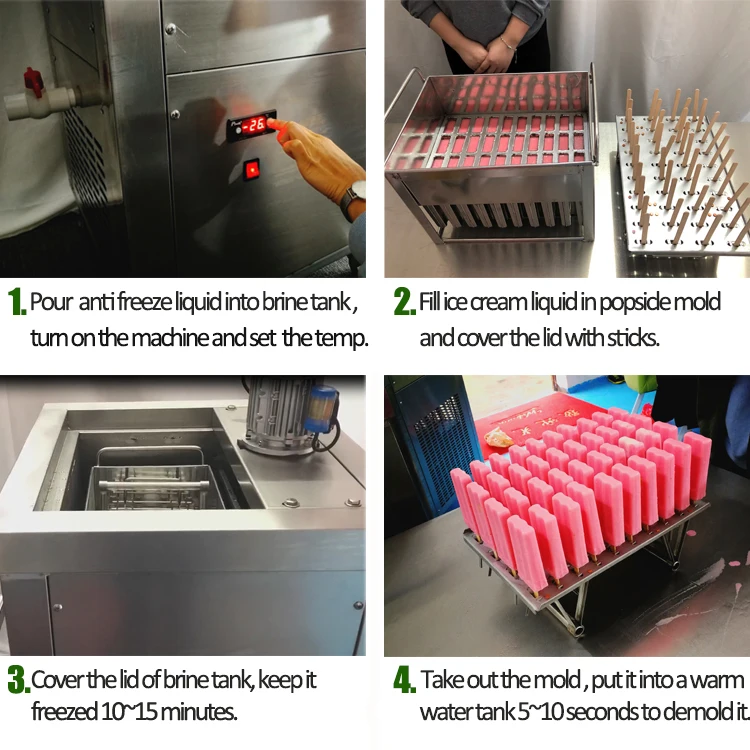 -26

1. Pour anti freeze liquid into brine tank, turn on the machine and set the temp.

2. Fill ice cream liquid in popsicle mold and cover the lid with sticks.

3. Cover the lid of brine tank, keep it freezed 10~15 minutes.

4. Take out the mold, put it into a warm water tank 5~10 seconds to demold it.