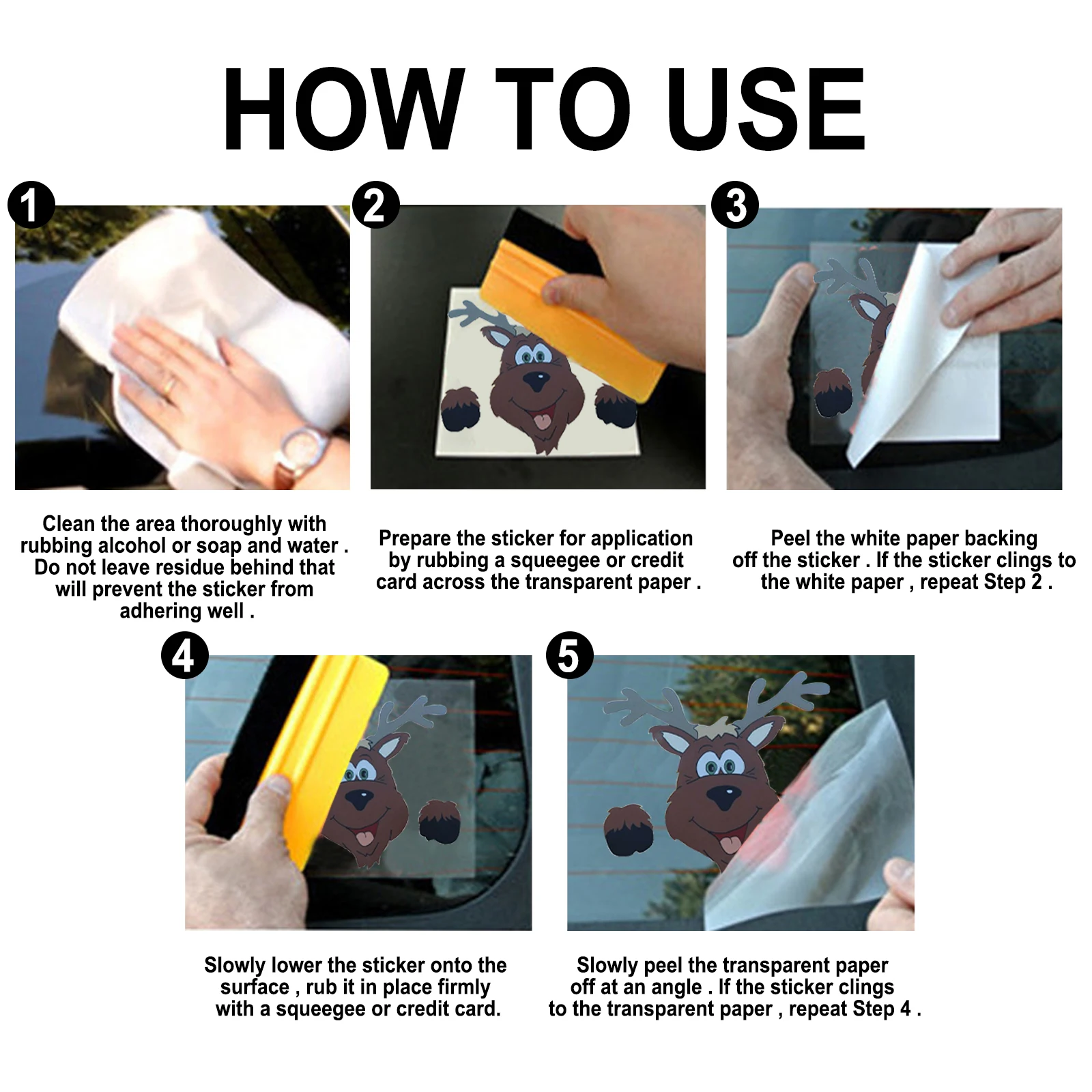 HOW TO USE

1

Clean the area thoroughly with rubbing alcohol or soap and water . Do not leave residue behind that will prevent the sticker from adhering well .

2

Prepare the sticker for application by rubbing a squeegee or credit card across the transparent paper .

3

Peel the white paper backing off the sticker . If the sticker clings to the white paper , repeat Step 2 .

4

Slowly lower the sticker onto the surface , rub it in place firmly with a squeegee or credit card.

5

Slowly peel the transparent paper off at an angle . If the sticker clings to the transparent paper , repeat Step 4 .