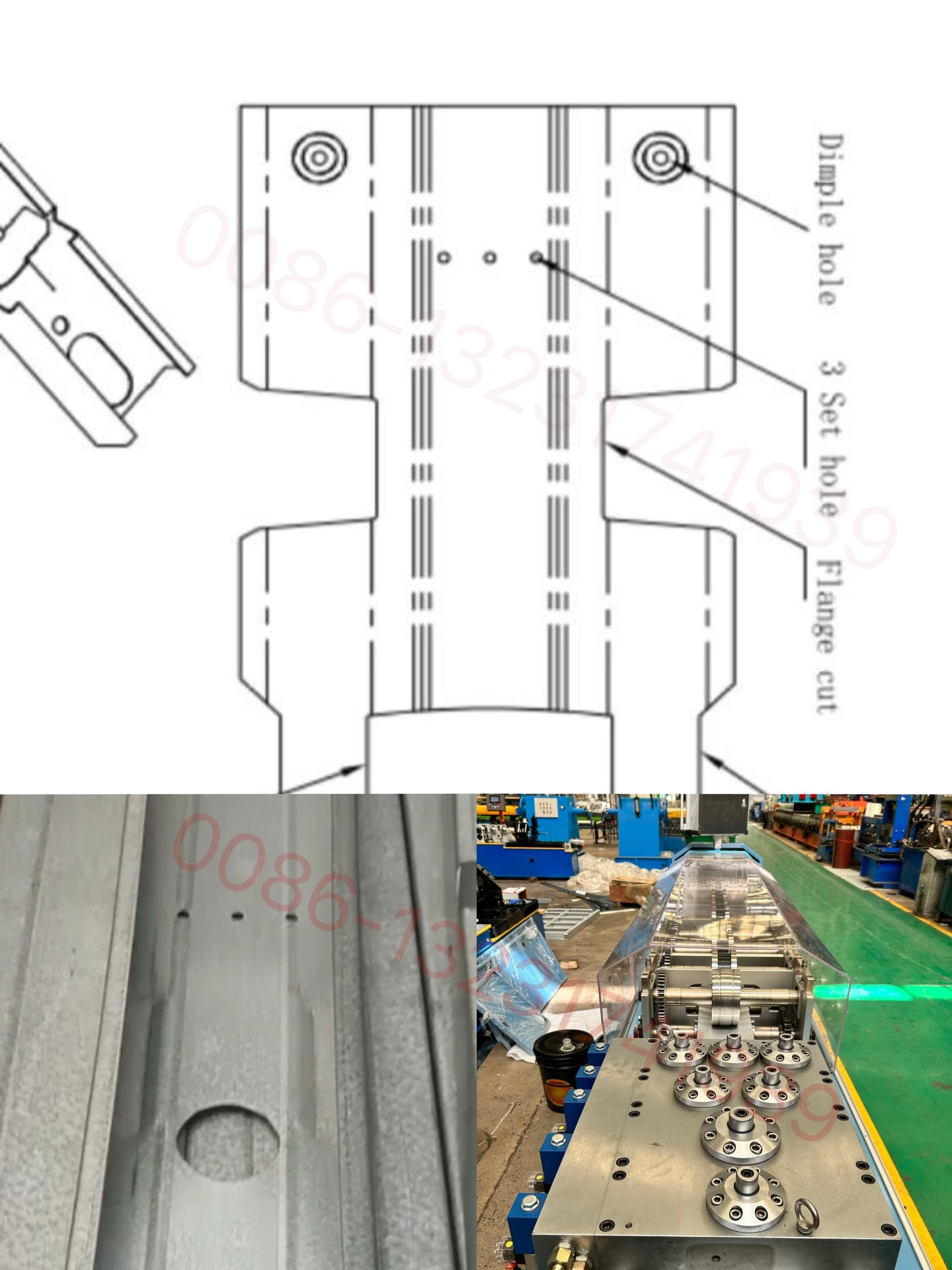 Dimple hole
3 Set hole
Flange cut

0086-13231741939

0086-13231741939