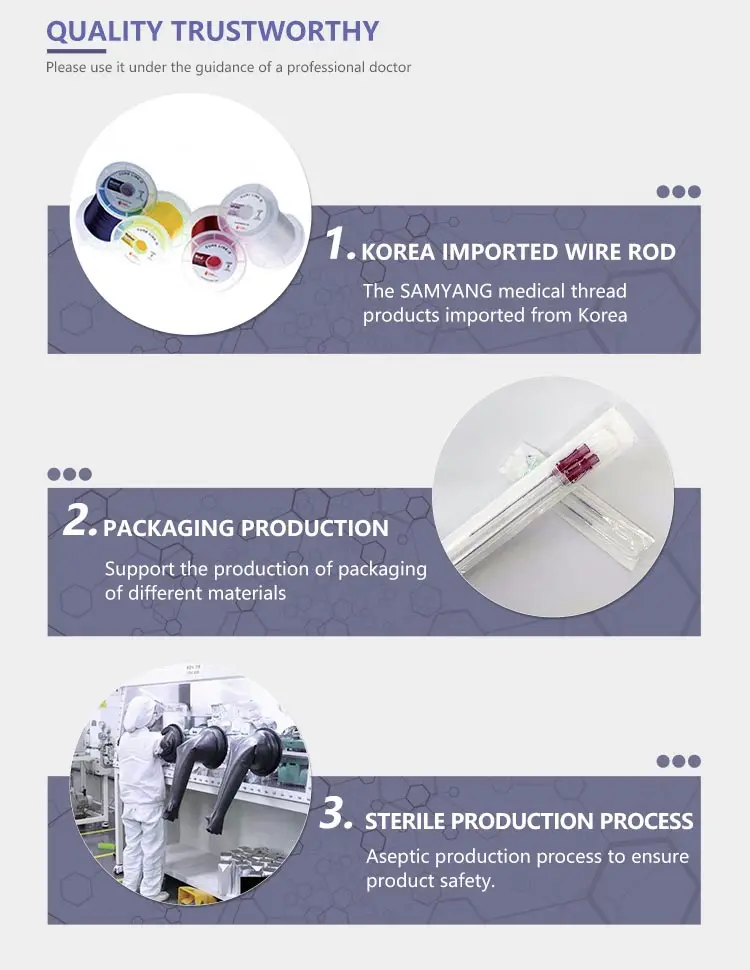 QUALITY TRUSTWORTHY

Please use it under the guidance of a professional doctor

1. KOREA IMPORTED WIRE ROD

The SAMYANG medical thread products imported from Korea

2. PACKAGING PRODUCTION

Support the production of packaging of different materials

3. STERILE PRODUCTION PROCESS

Aseptic production process to ensure product safety.