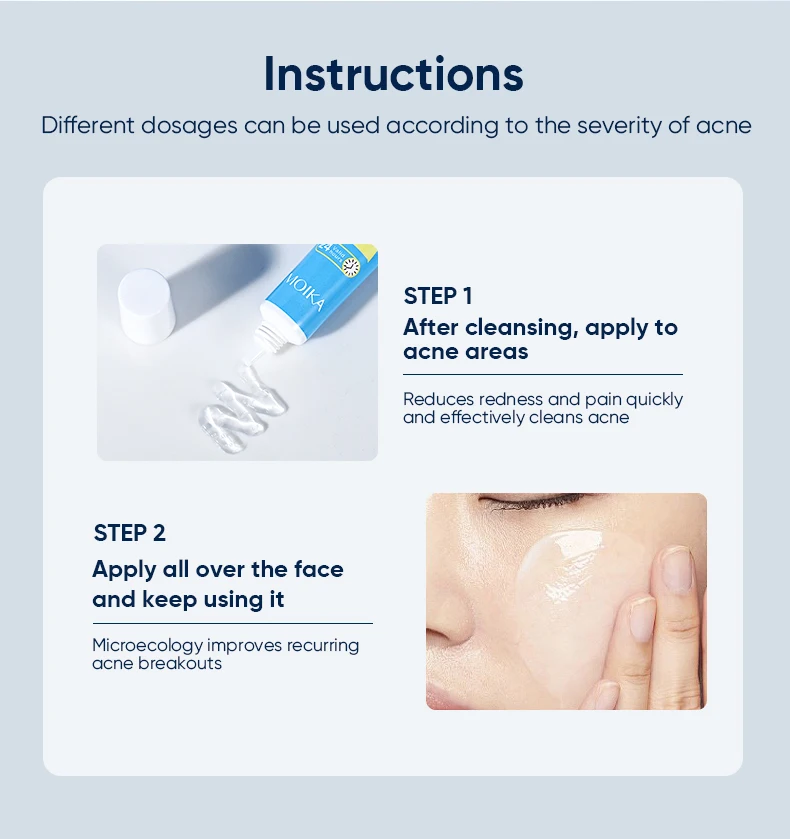 Instructions
Different dosages can be used according to the severity of acne

MOIKA
24

STEP 1
After cleansing, apply to acne areas

Reduces redness and pain quickly and effectively cleans acne

STEP 2
Apply all over the face and keep using it

Microecology improves recurring acne breakouts