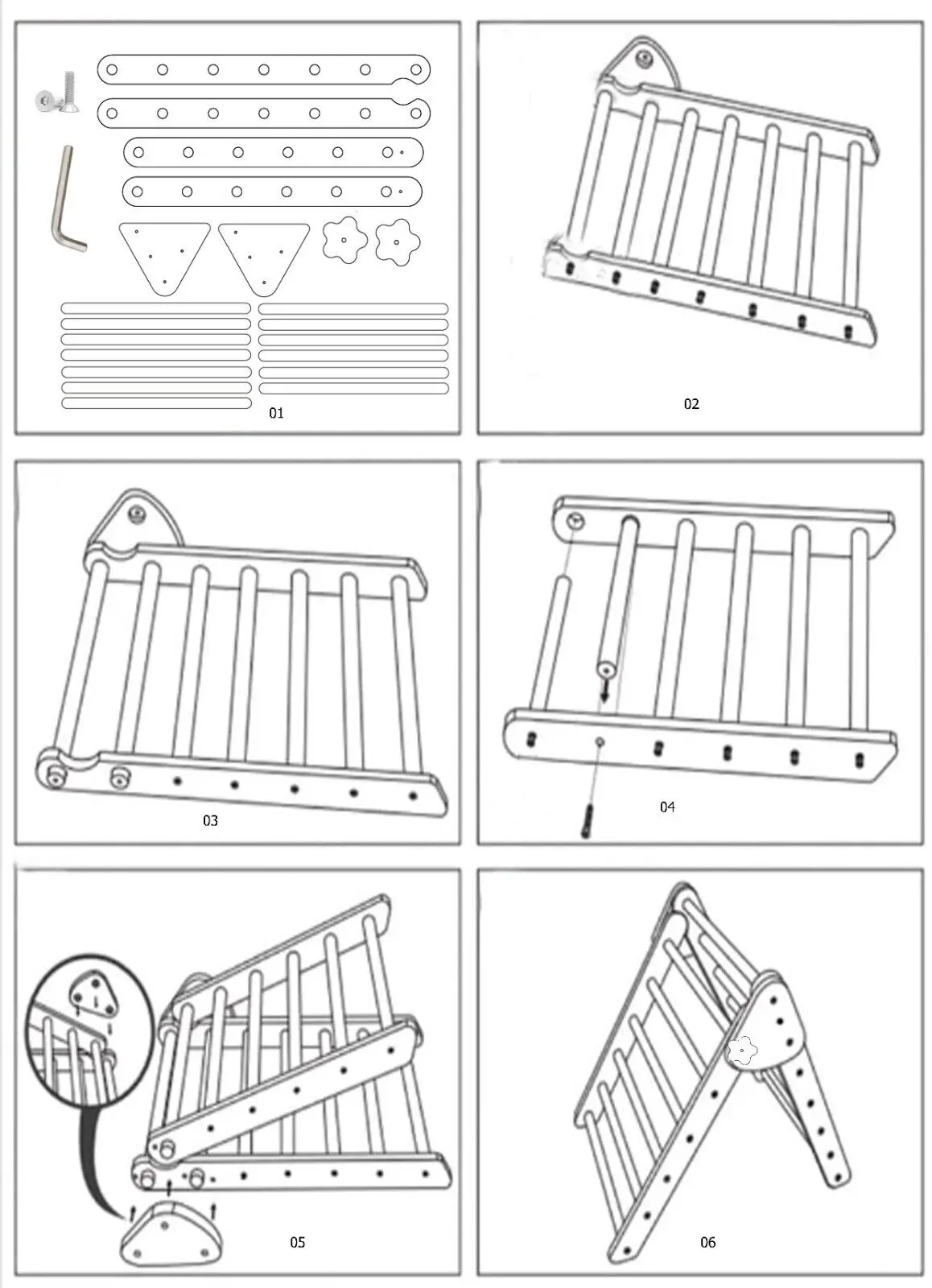 01

02

03

04

05

06