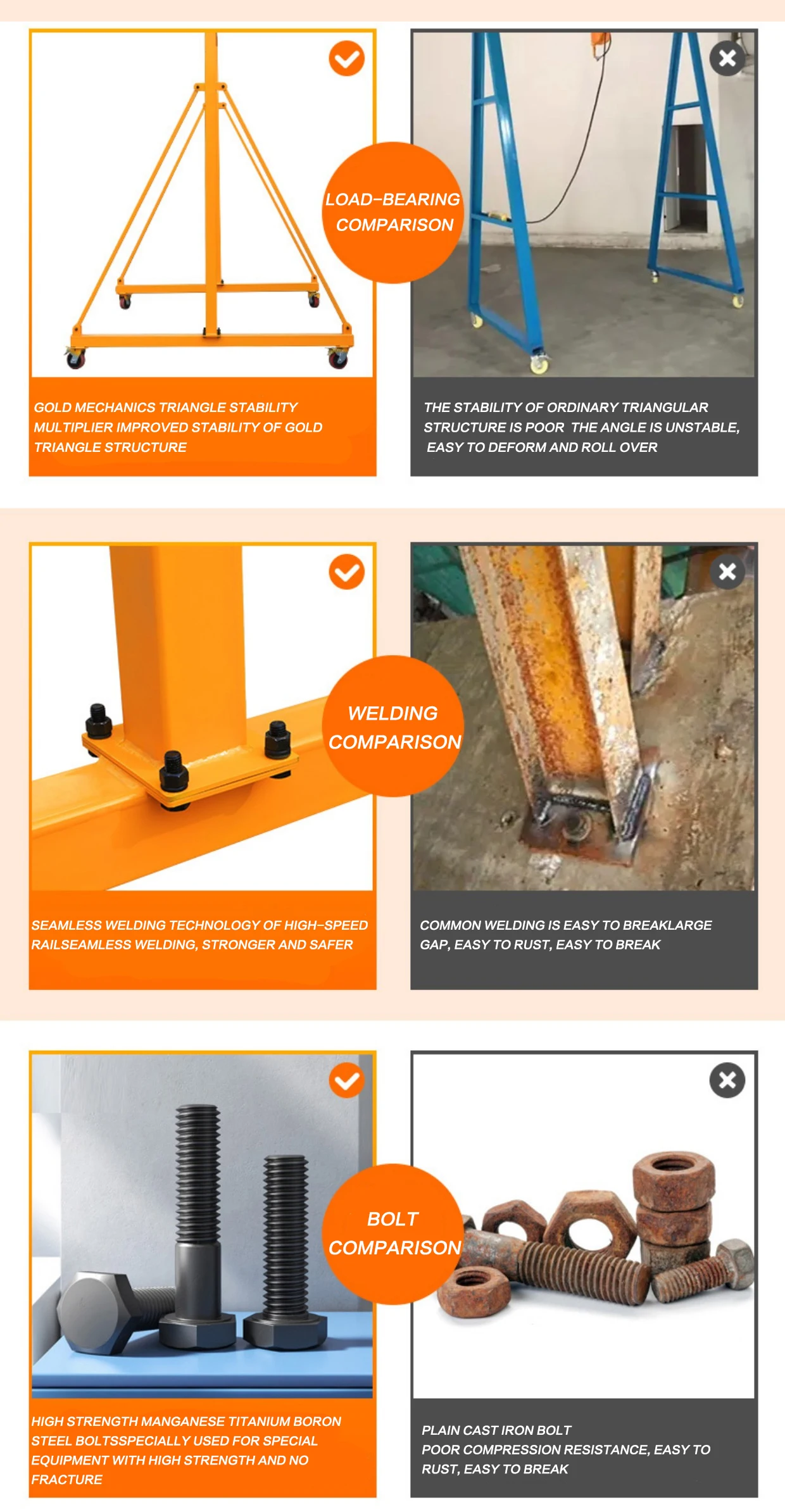 LOAD-BEARING COMPARISON

GOLD MECHANICS TRIANGLE STABILITY MULTIPLIER IMPROVED STABILITY OF GOLD TRIANGLE STRUCTURE

THE STABILITY OF ORDINARY TRIANGULAR STRUCTURE IS POOR THE ANGLE IS UNSTABLE, EASY TO DEFORM AND ROLL OVER

WELDING COMPARISON

SEAMLESS WELDING TECHNOLOGY OF HIGH-SPEED RAILSEAMLESS WELDING, STRONGER AND SAFER

COMMON WELDING IS EASY TO BREAKLARGE GAP, EASY TO RUST, EASY TO BREAK

BOLT COMPARISON

HIGH STRENGTH MANGANESE TITANIUM BORON STEEL BOLTSSPECIALLY USED FOR SPECIAL EQUIPMENT WITH HIGH STRENGTH AND NO FRACTURE

PLAIN CAST IRON BOLT
POOR COMPRESSION RESISTANCE, EASY TO RUST, EASY TO BREAK