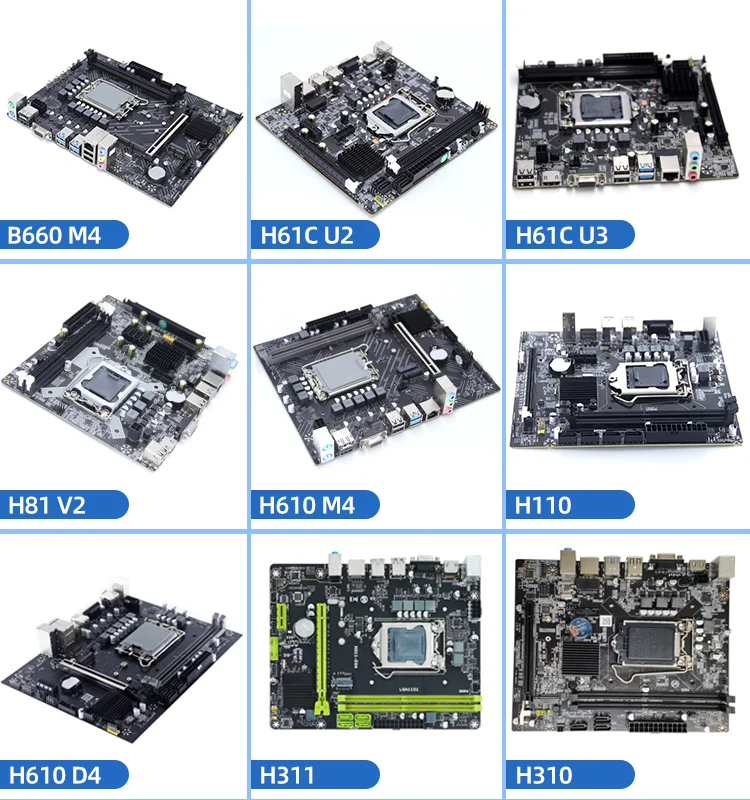 B660 M4

H61C U2

H61C U3

H81 V2

H610 M4

H110

H610 D4

H311

H310