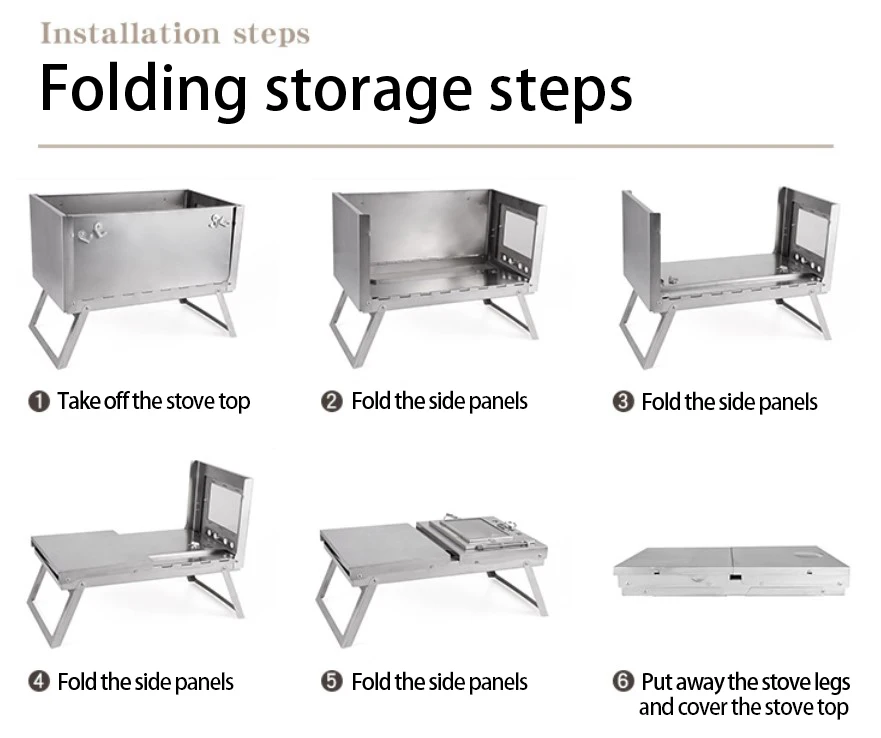 Installation steps

Folding storage steps

❶ Take off the stove top

❷ Fold the side panels

❸ Fold the side panels

❹ Fold the side panels

❺ Fold the side panels

❻ Put away the stove legs and cover the stove top