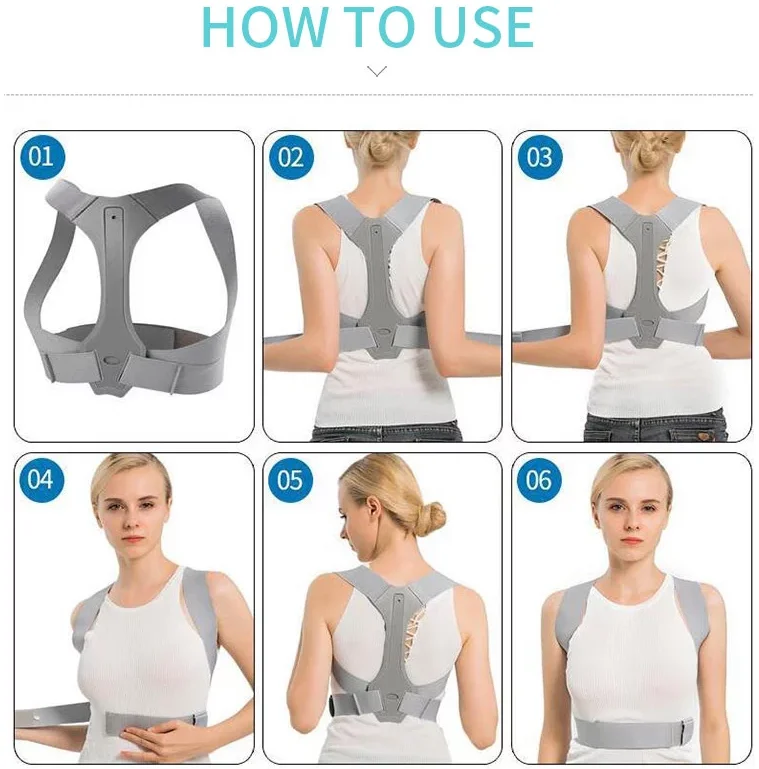 HOW TO USE

01

02

03

04

05

06