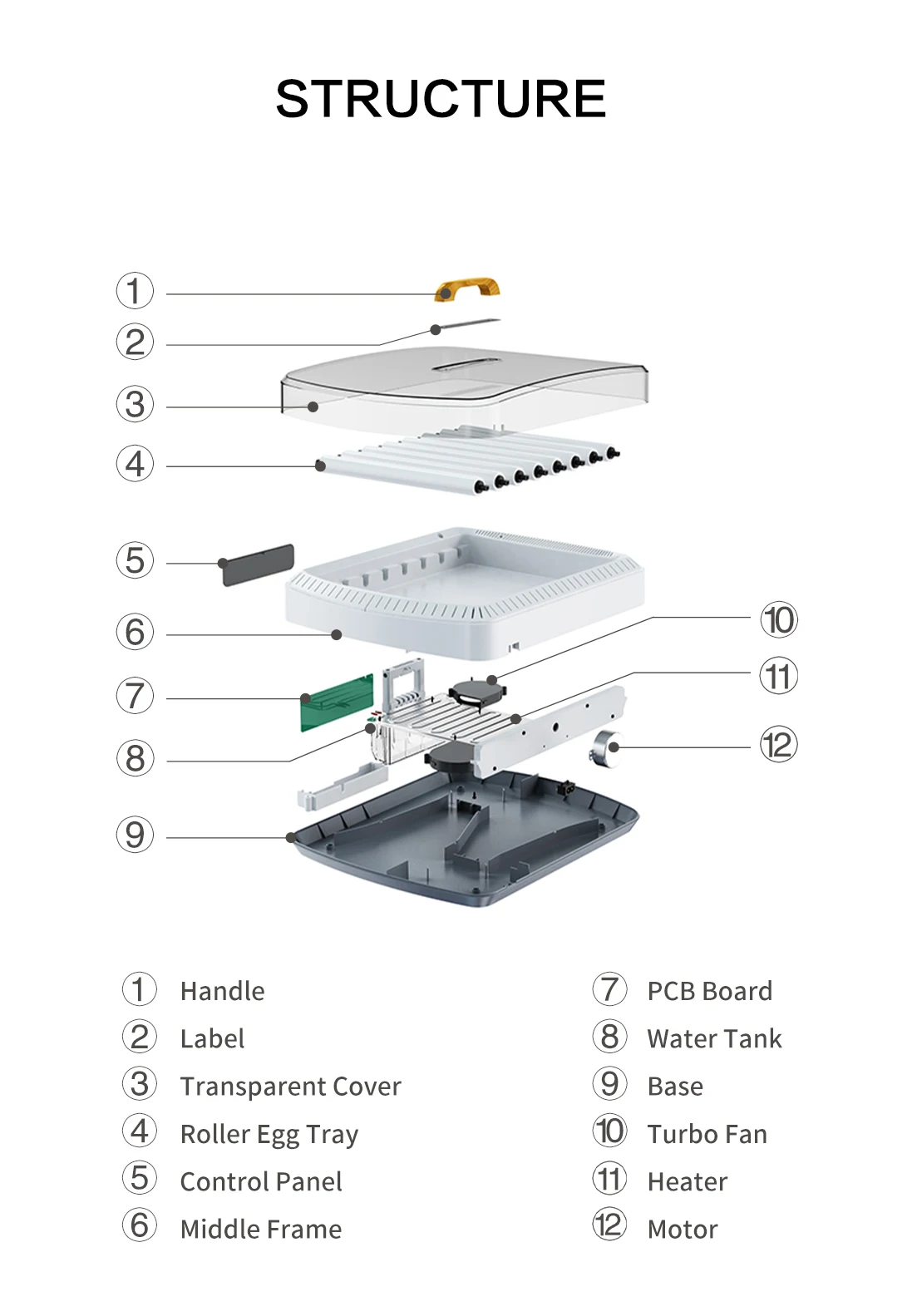 STRUCTURE

①
②
③
④
⑤
⑥
⑦
⑧
⑨
⑩
⑪
⑫

① Handle
② Label
③ Transparent Cover
④ Roller Egg Tray
⑤ Control Panel
⑥ Middle Frame

⑦ PCB Board
⑧ Water Tank
⑨ Base
⑩ Turbo Fan
⑪ Heater
⑫ Motor