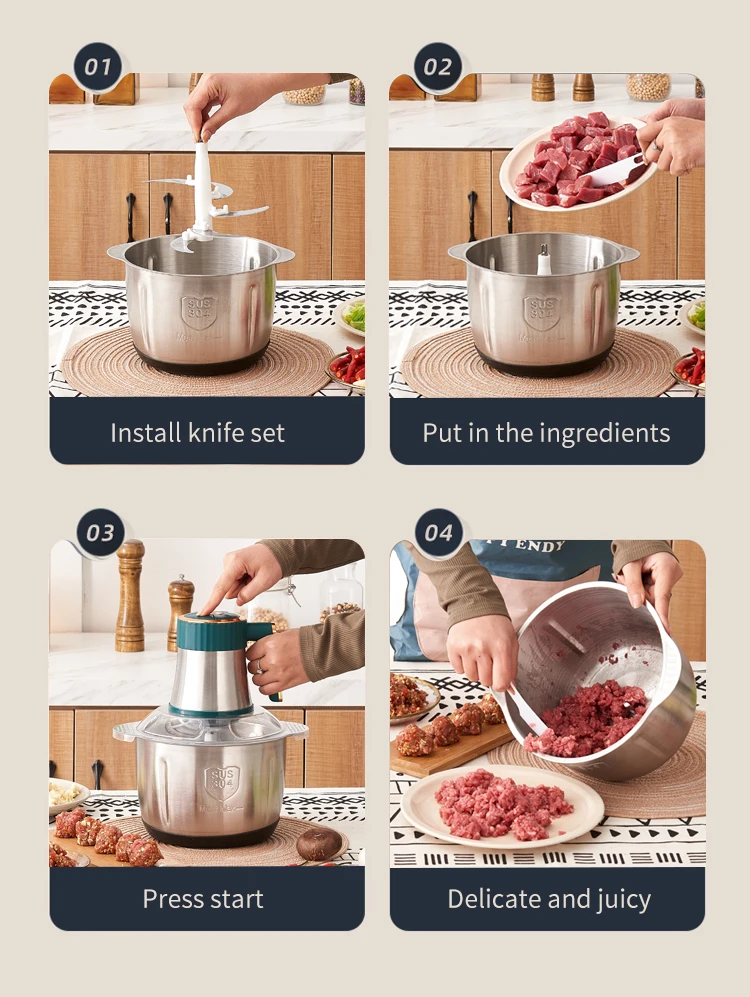 01

SUS 304

Install knife set

02

SUS 304

Put in the ingredients

03

SUS 304

Press start

04

TENDY

Delicate and juicy