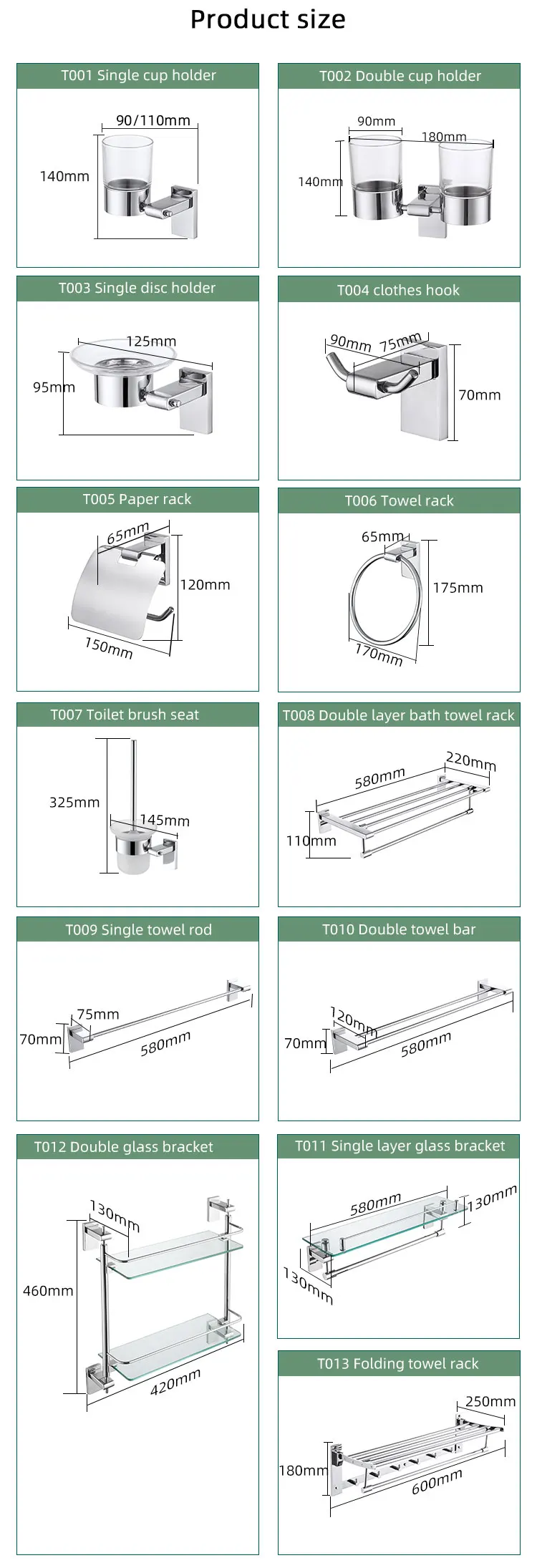 Product size

T001 Single cup holder

90/110mm

140mm

T002 Double cup holder

90mm

180mm

140mm

T003 Single disc holder

125mm

95mm

T004 clothes hook

90mm 75mm

70mm

T005 Paper rack

65mm

120mm

150mm

T006 Towel rack

65mm

175mm

170mm

T007 Toilet brush seat

325mm

145mm

T008 Double layer bath towel rack

580mm

220mm

110mm

T009 Single towel rod

75mm

70mm

580mm

T010 Double towel bar

120mm

70mm

580mm

T012 Double glass bracket

130mm

460mm

420mm

T011 Single layer glass bracket

580mm

130mm

130mm

T013 Folding towel rack

250mm

180mm

600mm