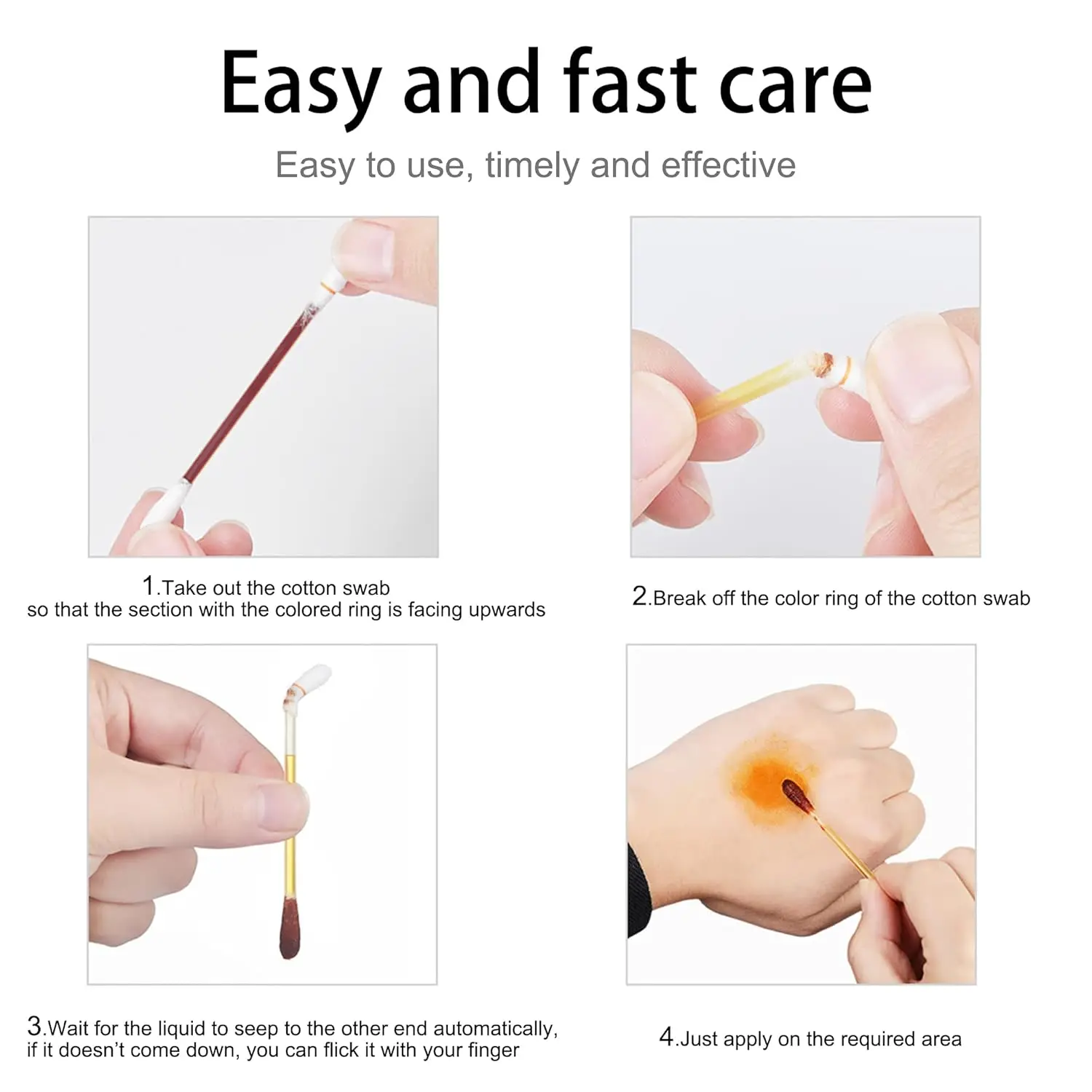 Easy and fast care

Easy to use, timely and effective

1.Take out the cotton swab so that the section with the colored ring is facing upwards

2.Break off the color ring of the cotton swab

3.Wait for the liquid to seep to the other end automatically, if it doesn't come down, you can flick it with your finger

4.Just apply on the required area