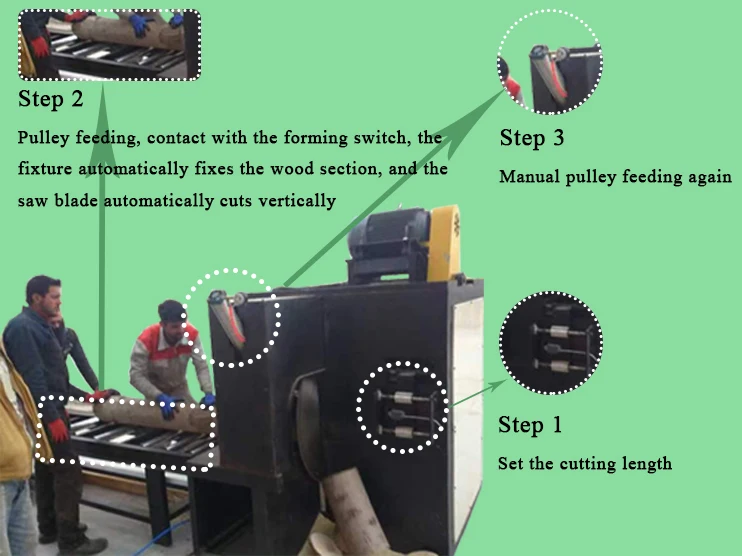 Step 2

Pulley feeding, contact with the forming switch, the fixture automatically fixes the wood section, and the saw blade automatically cuts vertically

Step 3

Manual pulley feeding again

Step 1

Set the cutting length