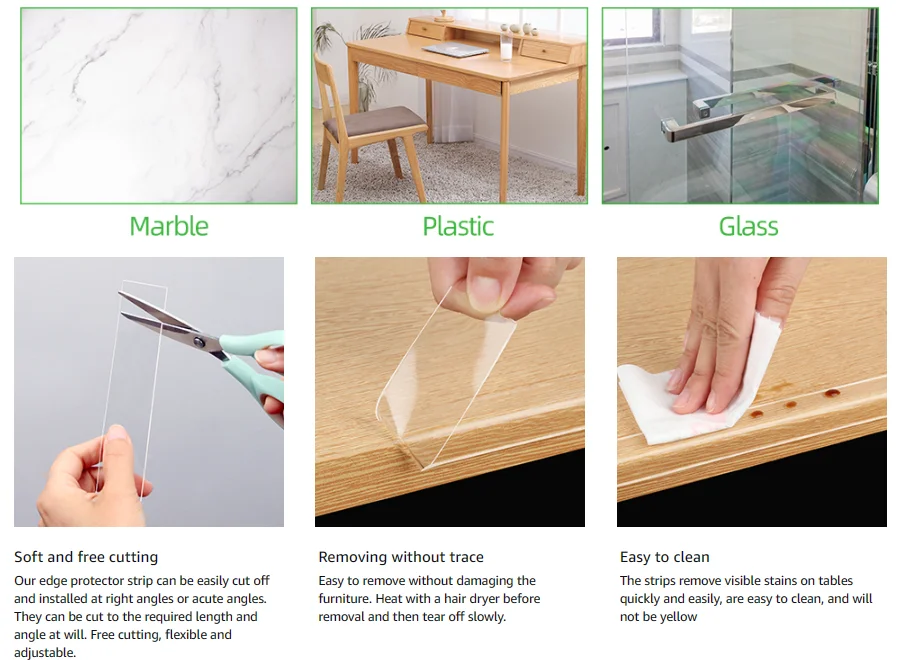 Marble

Plastic

Glass

Soft and free cutting

Our edge protector strip can be easily cut off and installed at right angles or acute angles. They can be cut to the required length and angle at will. Free cutting, flexible and adjustable.

Removing without trace

Easy to remove without damaging the furniture. Heat with a hair dryer before removal and then tear off slowly.

Easy to clean

The strips remove visible stains on tables quickly and easily, are easy to clean, and will not be yellow