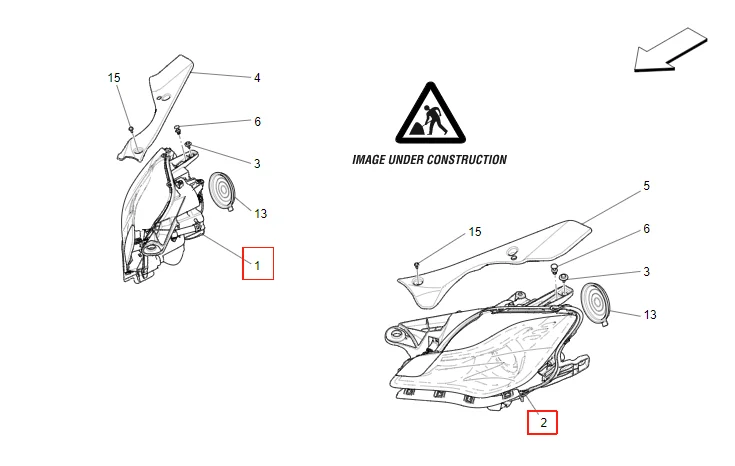 15
4
6
3
13
1
IMAGE UNDER CONSTRUCTION
5
15
6
3
13
2